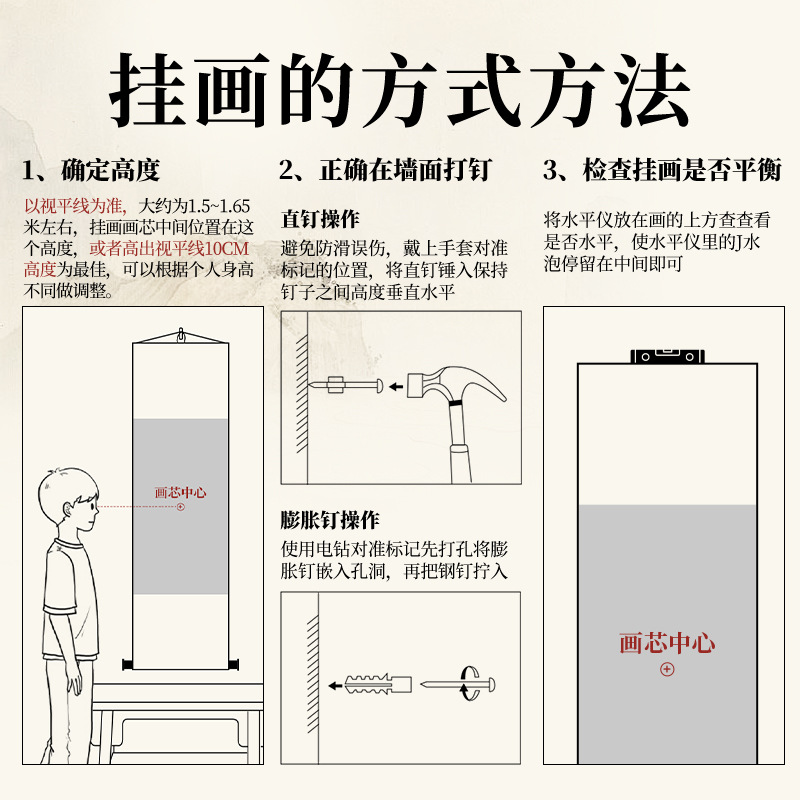 挂画的方式方法

1、确定高度

以视平线为准，大约为1.5~1.65米左右，挂画画芯中间位置在这个高度，或者高出视平线10CM高度为最佳，可以根据个人身高不同做调整。

画芯中心

2、正确在墙面打钉

直钉操作

避免防滑误伤，戴上手套对准标记的位置，将直钉锤入保持钉子之间高度垂直水平

膨胀钉操作

使用电钻对准标记先打孔将膨胀钉嵌入孔洞，再把钢钉拧入

3、检查挂画是否平衡

将水平仪放在画的上方查查看是否水平，使水平仪里的J水泡停留在中间即可

画芯中心