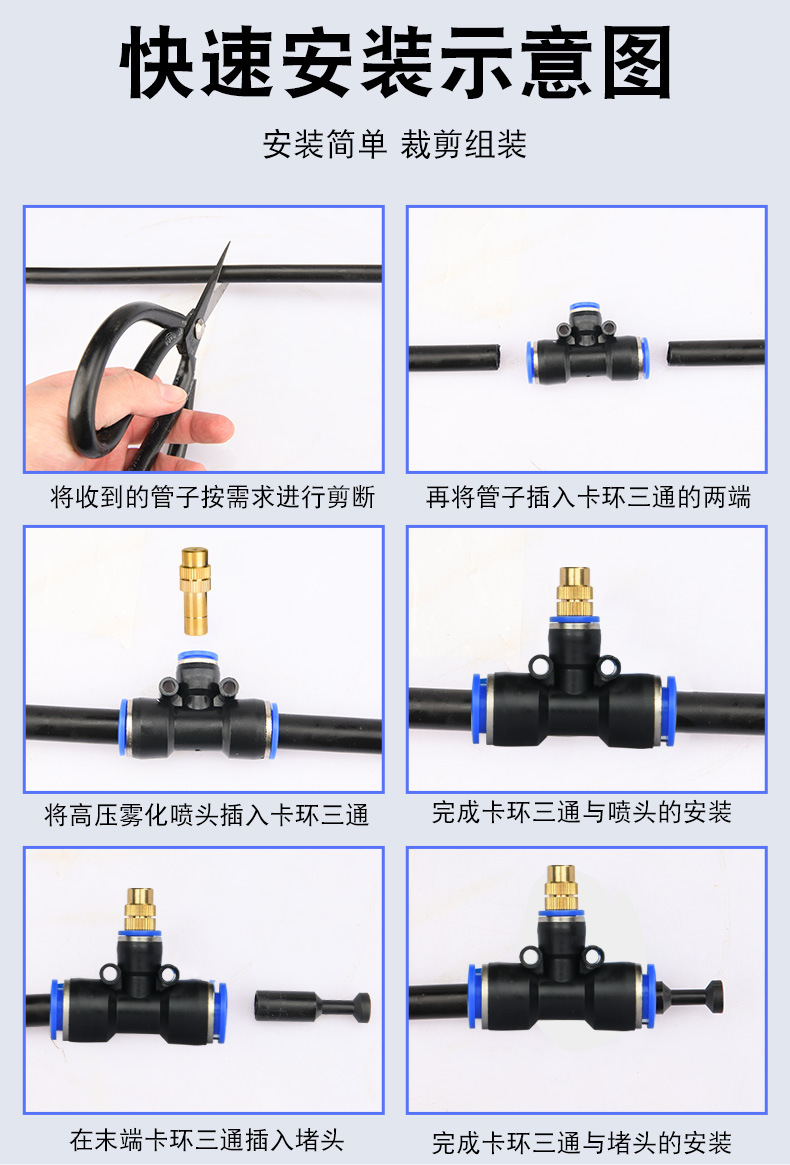 快速安装示意图

安装简单 裁剪组装

将收到的管子按需求进行剪断

再将管子插入卡环三通的两端

将高压雾化喷头插入卡环三通

完成卡环三通与喷头的安装

在末端卡环三通插入堵头

完成卡环三通与堵头的安装