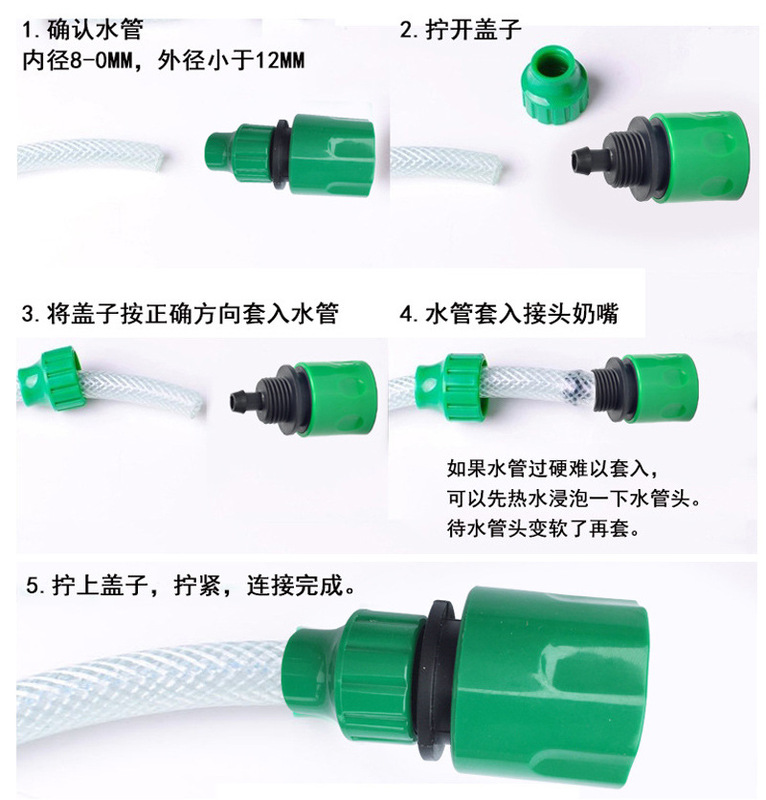 1. 确认水管
内径8-0MM，外径小于12MM

2. 拧开盖子

3. 将盖子按正确方向套入水管

4. 水管套入接头奶嘴

如果水管过硬难以套入，
可以先热水浸泡一下水管头。
待水管头变软了再套。

5. 拧上盖子，拧紧，连接完成。