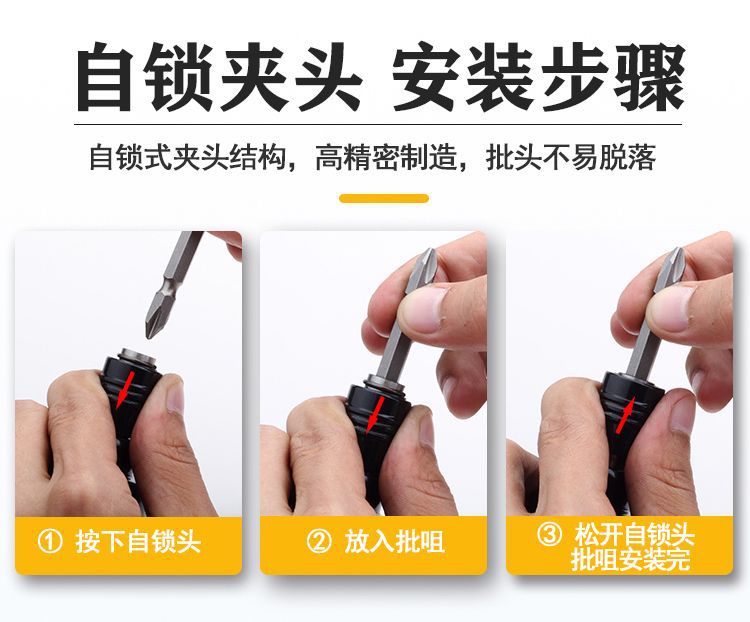 自锁夹头 安装步骤

自锁式夹头结构，高精密制造，批头不易脱落

① 按下自锁头

② 放入批咀

③ 松开自锁头
批咀安装完