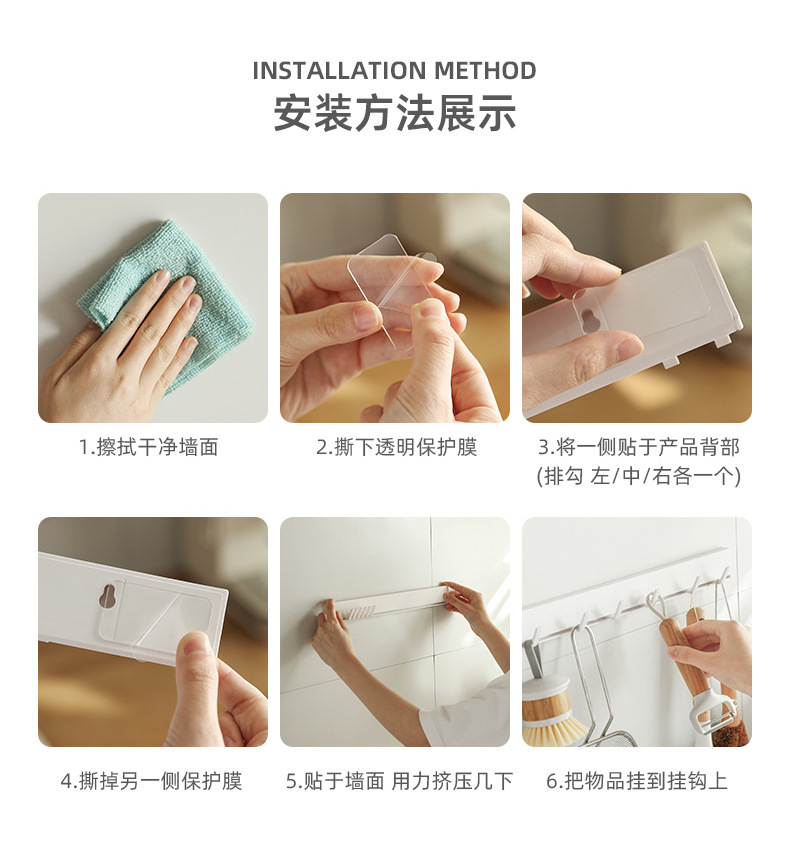 INSTALLATION METHOD
安装方法展示

1.擦拭干净墙面

2.撕下透明保护膜

3.将一侧贴于产品背部
(排勾 左/中/右各一个)

4.撕掉另一侧保护膜

5.贴于墙面 用力挤压几下

6.把物品挂到挂钩上