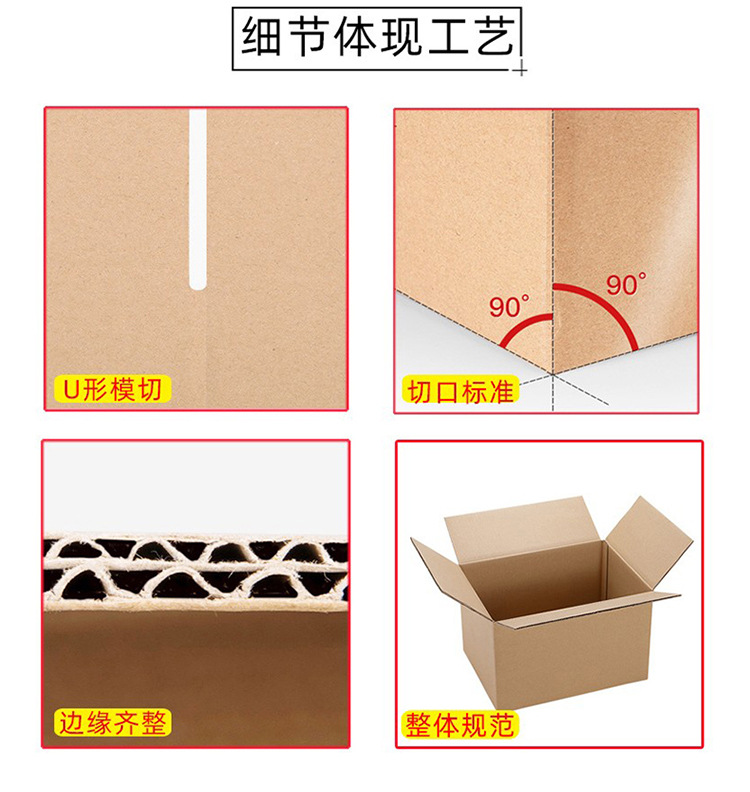 细节体现工艺

U形模切

90°

90°

切口标准

边缘齐整

整体规范