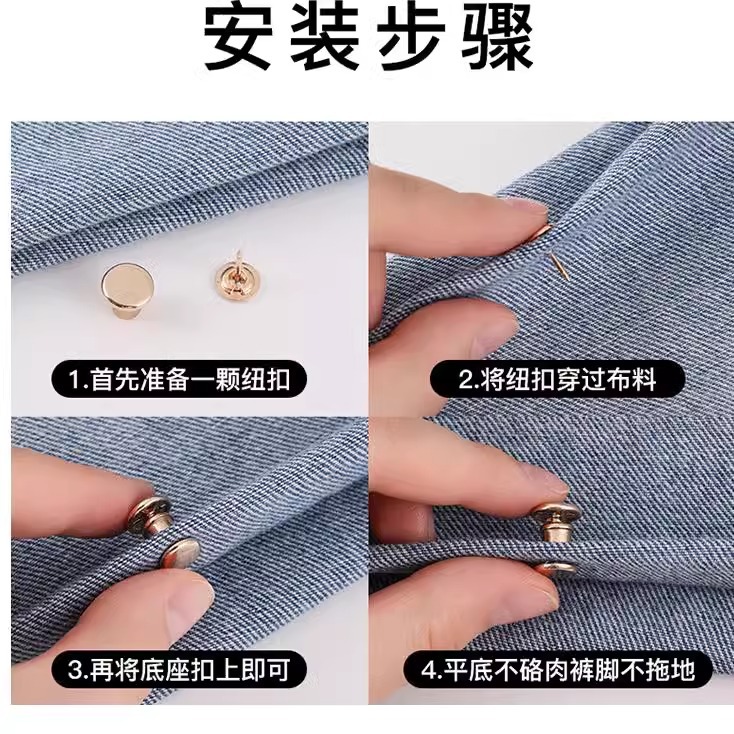 安装步骤

1.首先准备一颗纽扣

2.将纽扣穿过布料

3.再将底座扣上即可

4.平底不硌肉裤脚不拖地