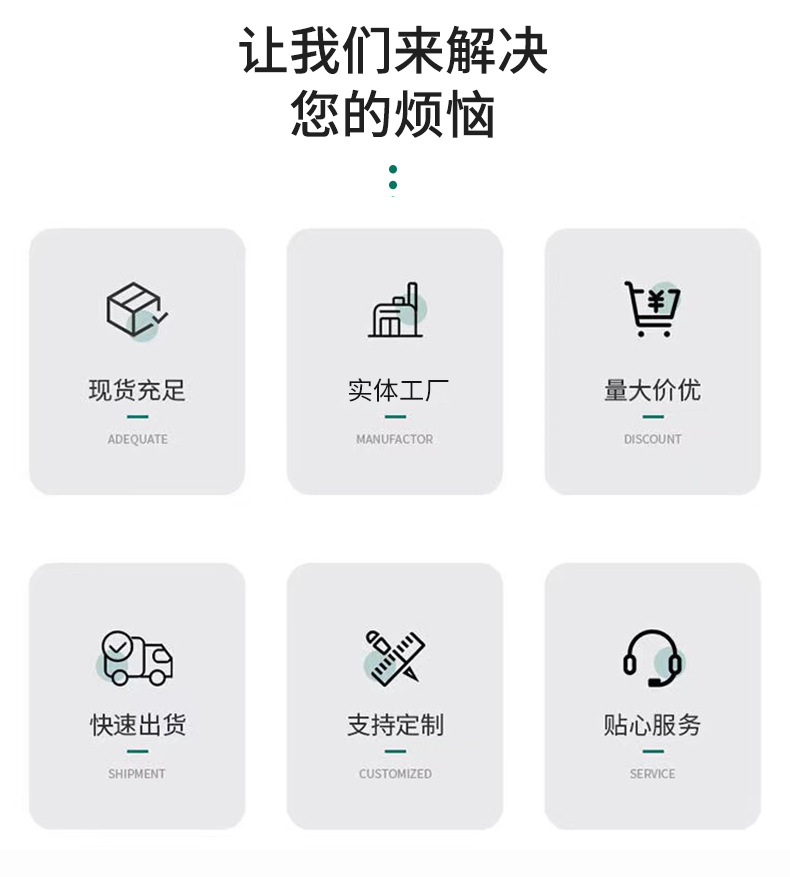 让我们来解决
您的烦恼

现货充足
ADEQUATE

实体工厂
MANUFACTOR

量大价优
DISCOUNT

快速出货
SHIPMENT

支持定制
CUSTOMIZED

贴心服务
SERVICE