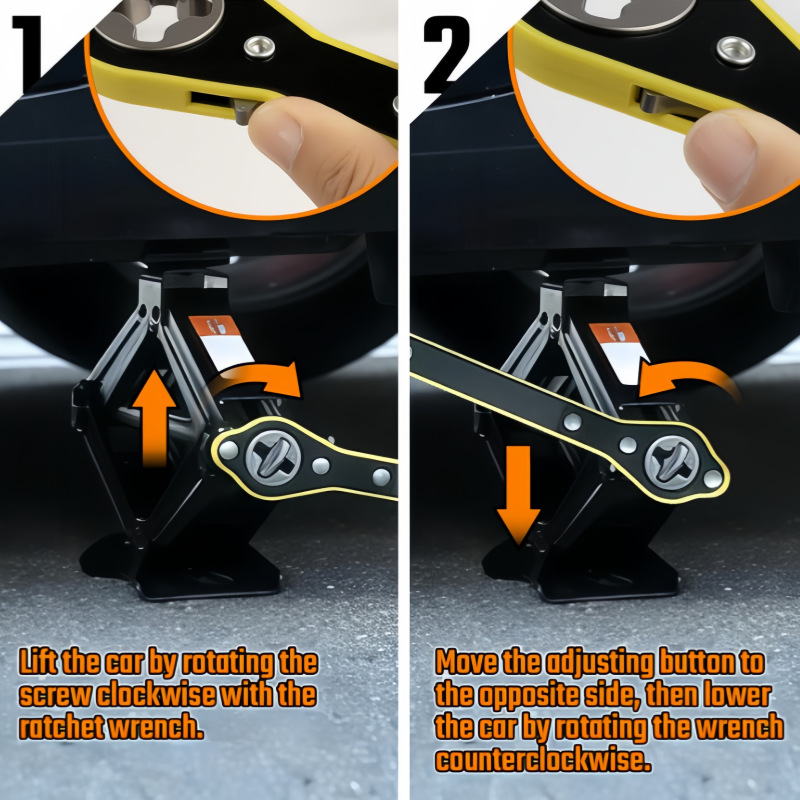 1

Lift the car by rotating the screw clockwise with the ratchet wrench.

2

Move the adjusting button to the opposite side, then lower the car by rotating the wrench counterclockwise.