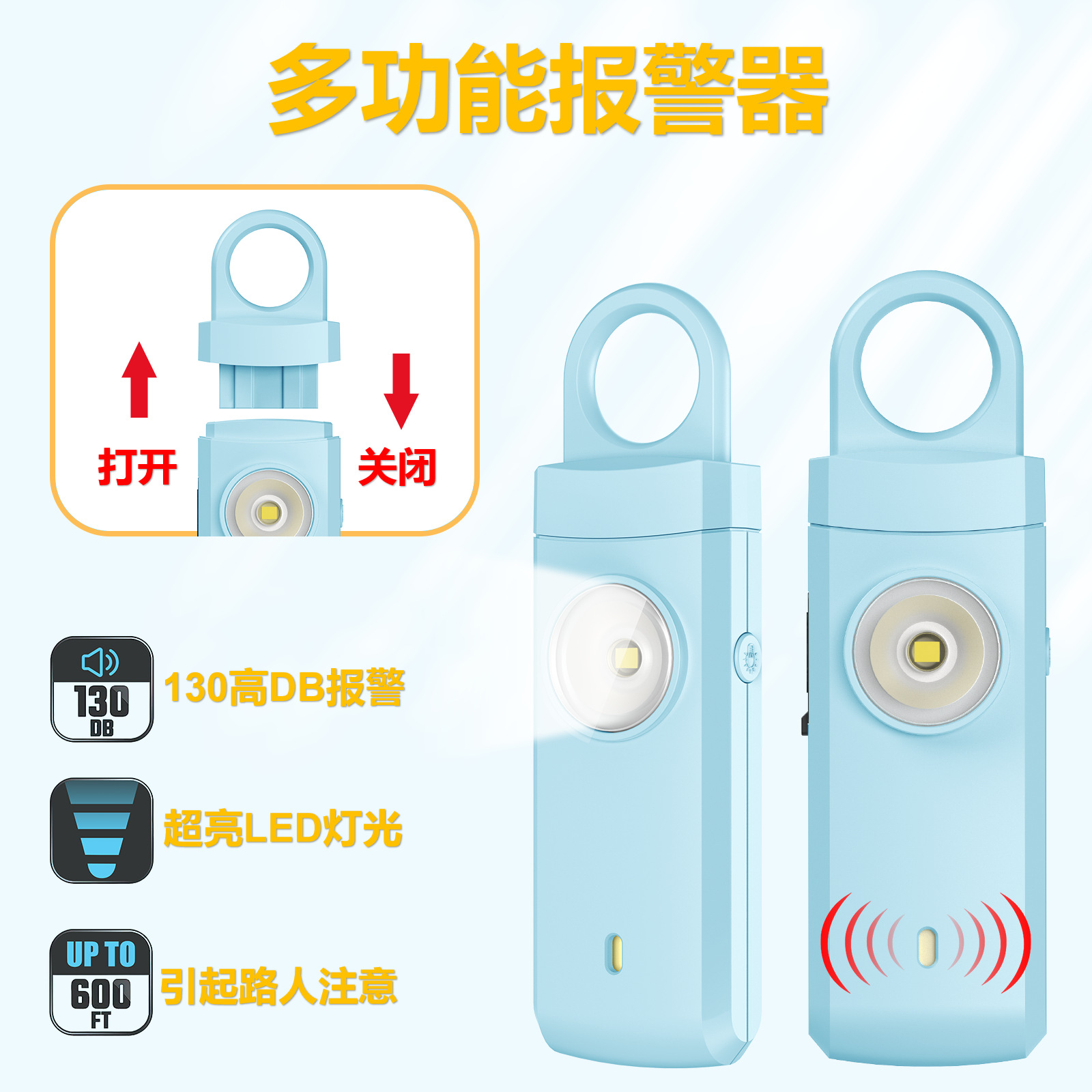 多功能报警器

打开
关闭

130
DB
130高DB报警

超亮LED灯光

UP TO
600
FT
引起路人注意