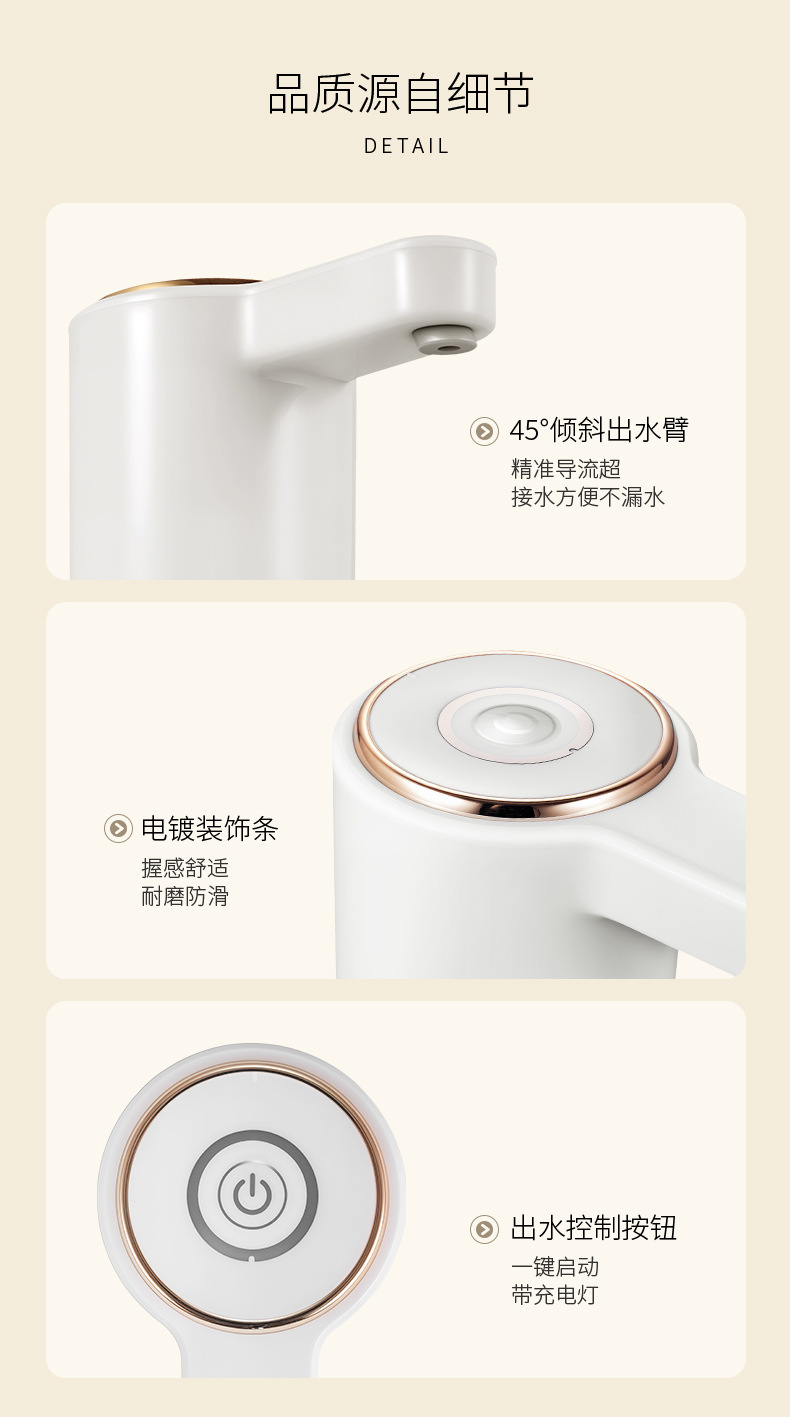 品质源自细节

DETAIL

45°倾斜出水臂

精准导流超
接水方便不漏水

电镀装饰条

握感舒适
耐磨防滑

出水控制按钮

一键启动
带充电灯