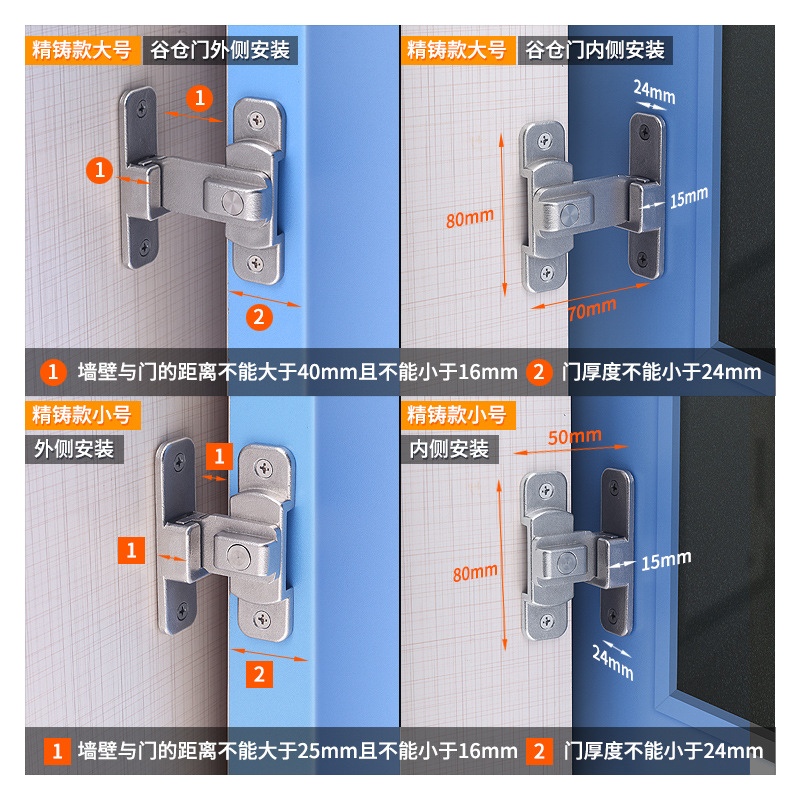 精铸款大号 谷仓门外侧安装

1
1
2

精铸款大号 谷仓门内侧安装

24mm
15mm
80mm
70mm

1 墙壁与门的距离不能大于40mm且不能小于16mm 2 门厚度不能小于24mm

精铸款小号
外侧安装

1
1
2

精铸款小号
内侧安装

50mm
80mm
15mm
24mm

1 墙壁与门的距离不能大于25mm且不能小于16mm 2 门厚度不能小于24mm