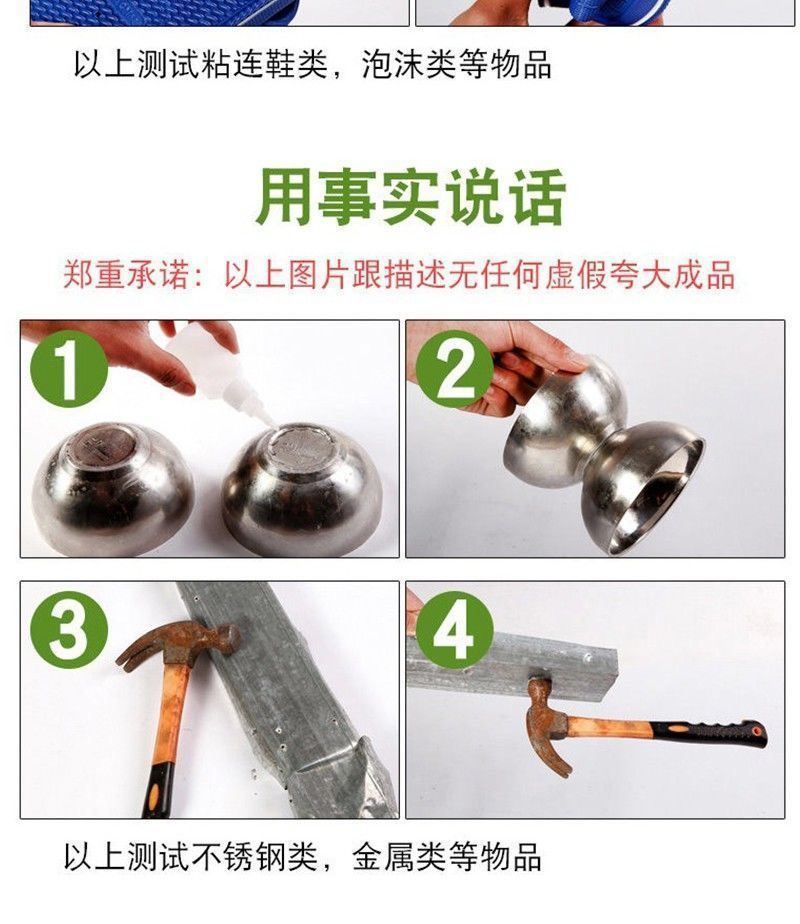 以上测试粘连鞋类，泡沫类等物品

用事实说话

郑重承诺：以上图片跟描述无任何虚假夸大成品

1

2

3

4

以上测试不锈钢类，金属类等物品