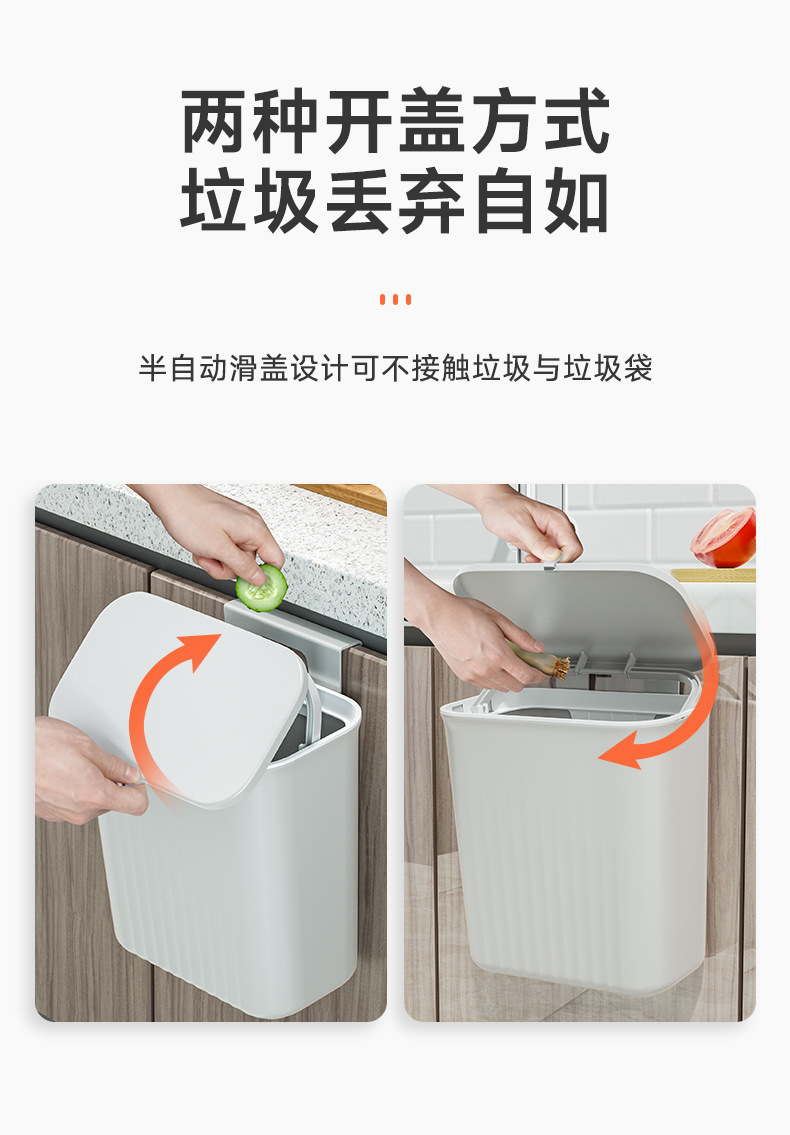 两种开盖方式
垃圾丢弃自如

半自动滑盖设计可不接触垃圾与垃圾袋