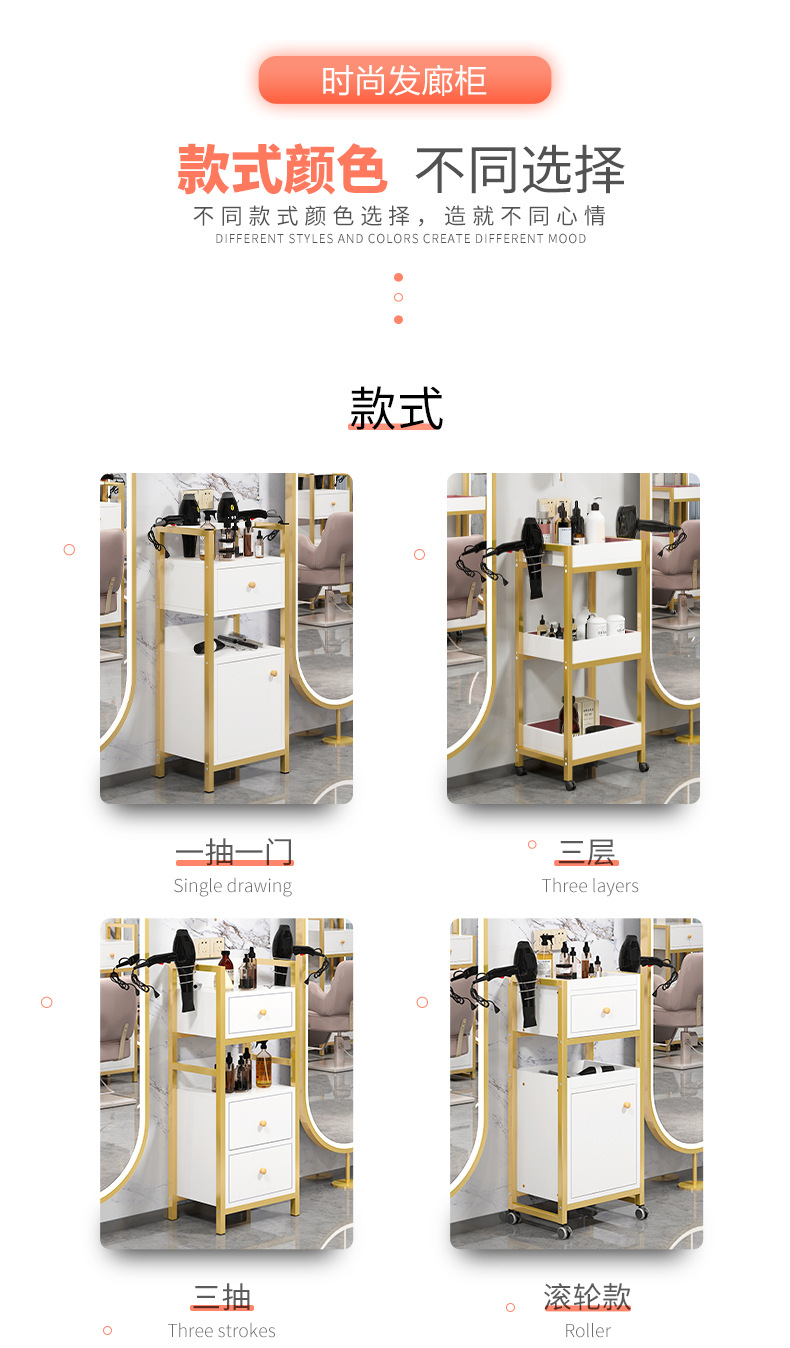 时尚发廊柜

款式颜色 不同选择

不同款式颜色选择，造就不同心情

DIFFERENT STYLES AND COLORS CREATE DIFFERENT MOOD

款式

一抽一门
Single drawing

三层
Three layers

三抽
Three strokes

滚轮款
Roller