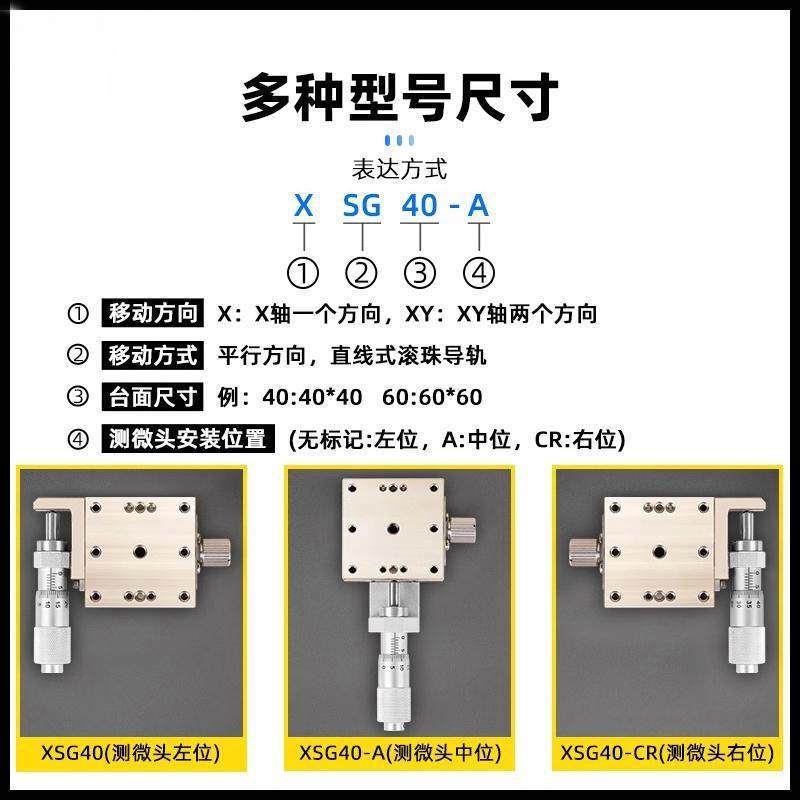 多种型号尺寸

表达方式

X SG 40 - A

① ② ③ ④

① 移动方向 X：X轴一个方向，XY：XY轴两个方向

② 移动方式 平行方向，直线式滚珠导轨

③ 台面尺寸 例：40:40*40 60:60*60

④ 测微头安装位置 (无标记:左位，A:中位，CR:右位)

XSG40(测微头左位)

XSG40-A(测微头中位)

XSG40-CR(测微头右位)