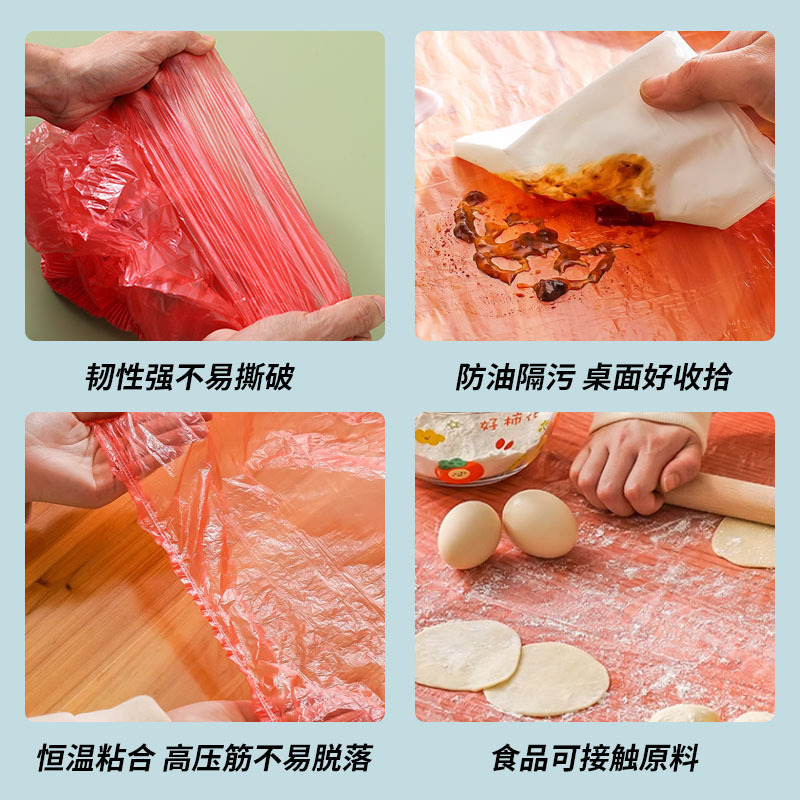 韧性强不易撕破

防油隔污 桌面好收拾

好柿花

恒温粘合 高压筋不易脱落

食品可接触原料