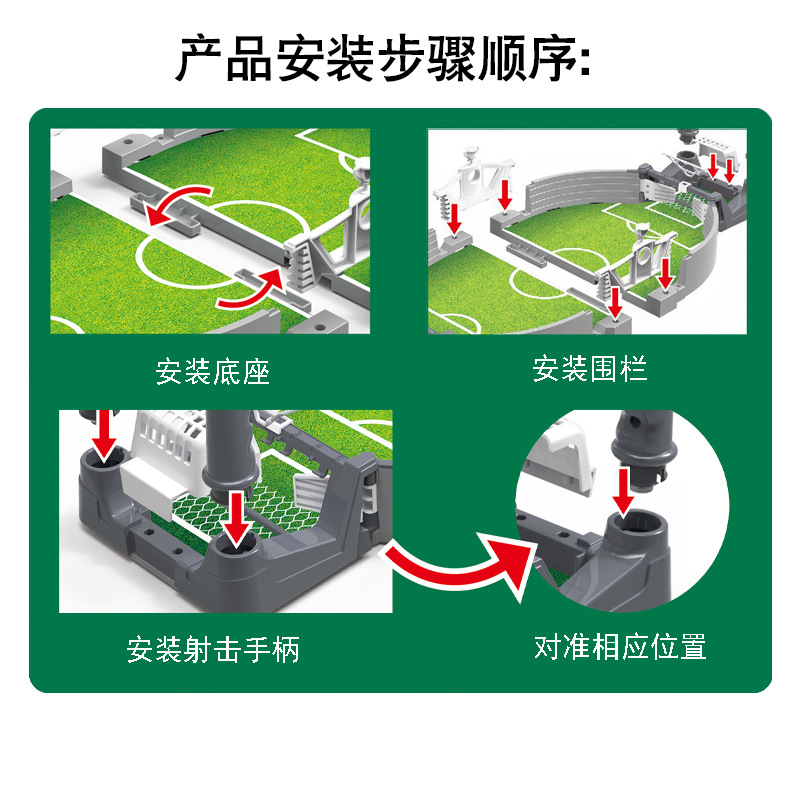 产品安装步骤顺序:

安装底座

安装围栏

安装射击手柄

对准相应位置