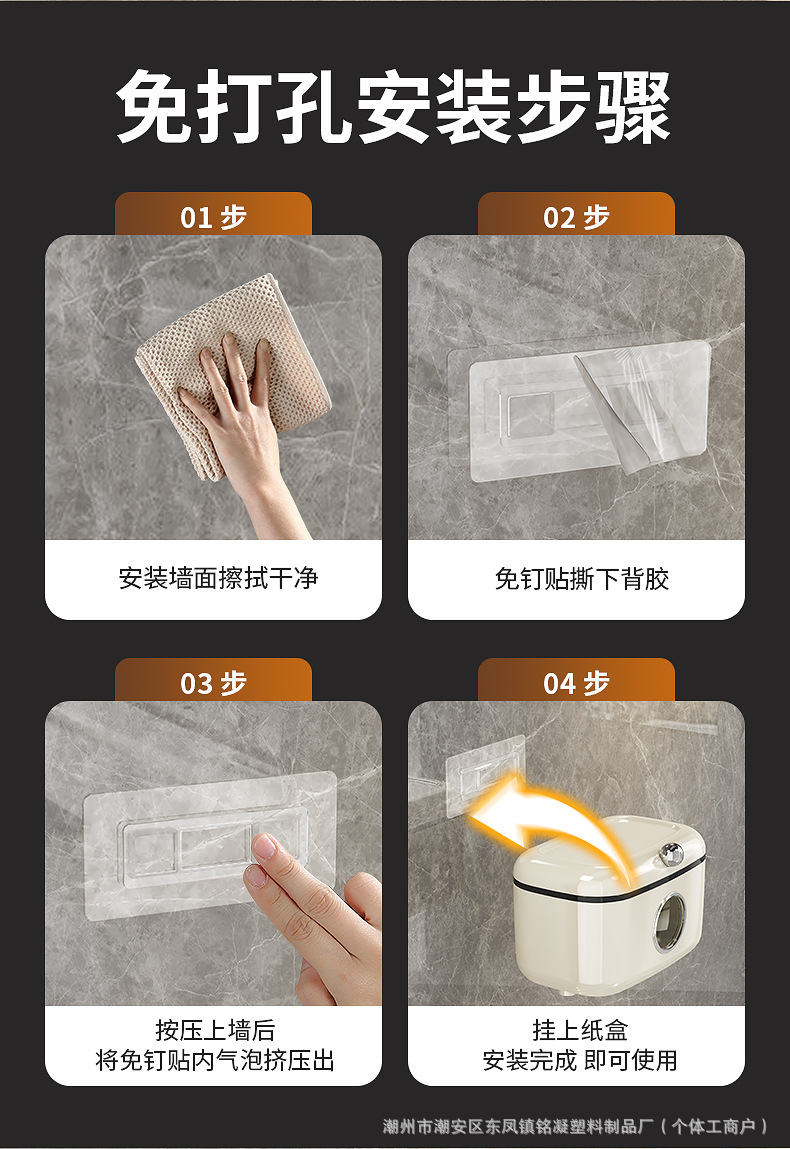 免打孔安装步骤

01 步

安装墙面擦拭干净

02 步

免钉贴撕下背胶

03 步

按压上墙后
将免钉贴内气泡挤压出

04 步

挂上纸盒
安装完成 即可使用

潮州市潮安区东凤镇铭凝塑料制品厂（个体工商户）