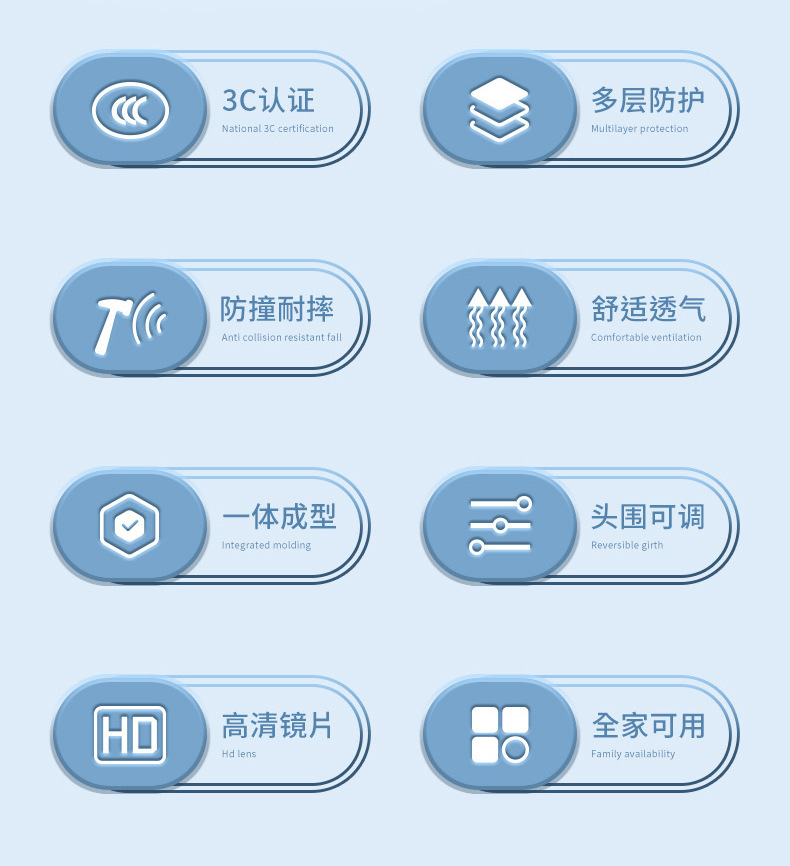 3C认证
National 3C certification

多层防护
Multilayer protection

防撞耐摔
Anti collision resistant fall

舒适透气
Comfortable ventilation

一体成型
Integrated molding

头围可调
Reversible girth

HD

高清镜片
Hd lens

全家可用
Family availability