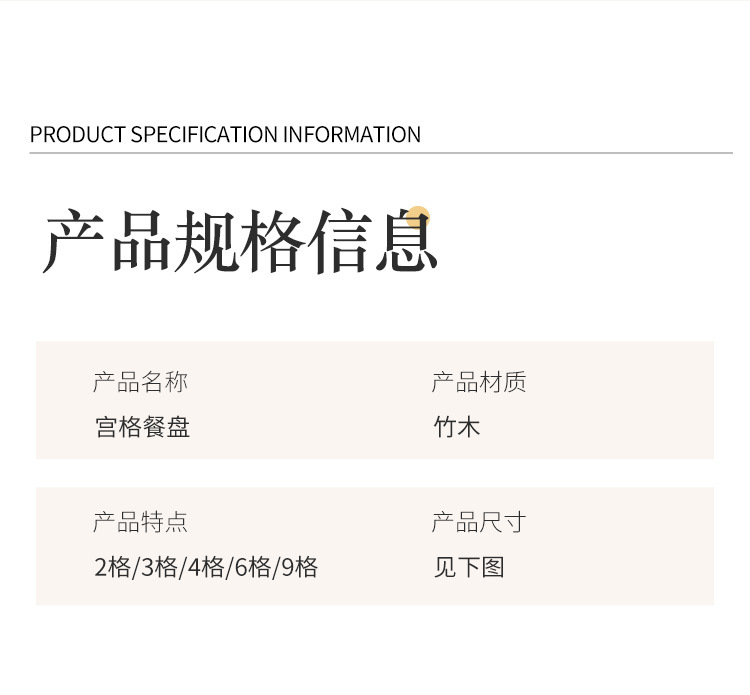 PRODUCT SPECIFICATION INFORMATION

产品规格信息

产品名称
宫格餐盘

产品材质
竹木

产品特点
2格/3格/4格/6格/9格

产品尺寸
见下图