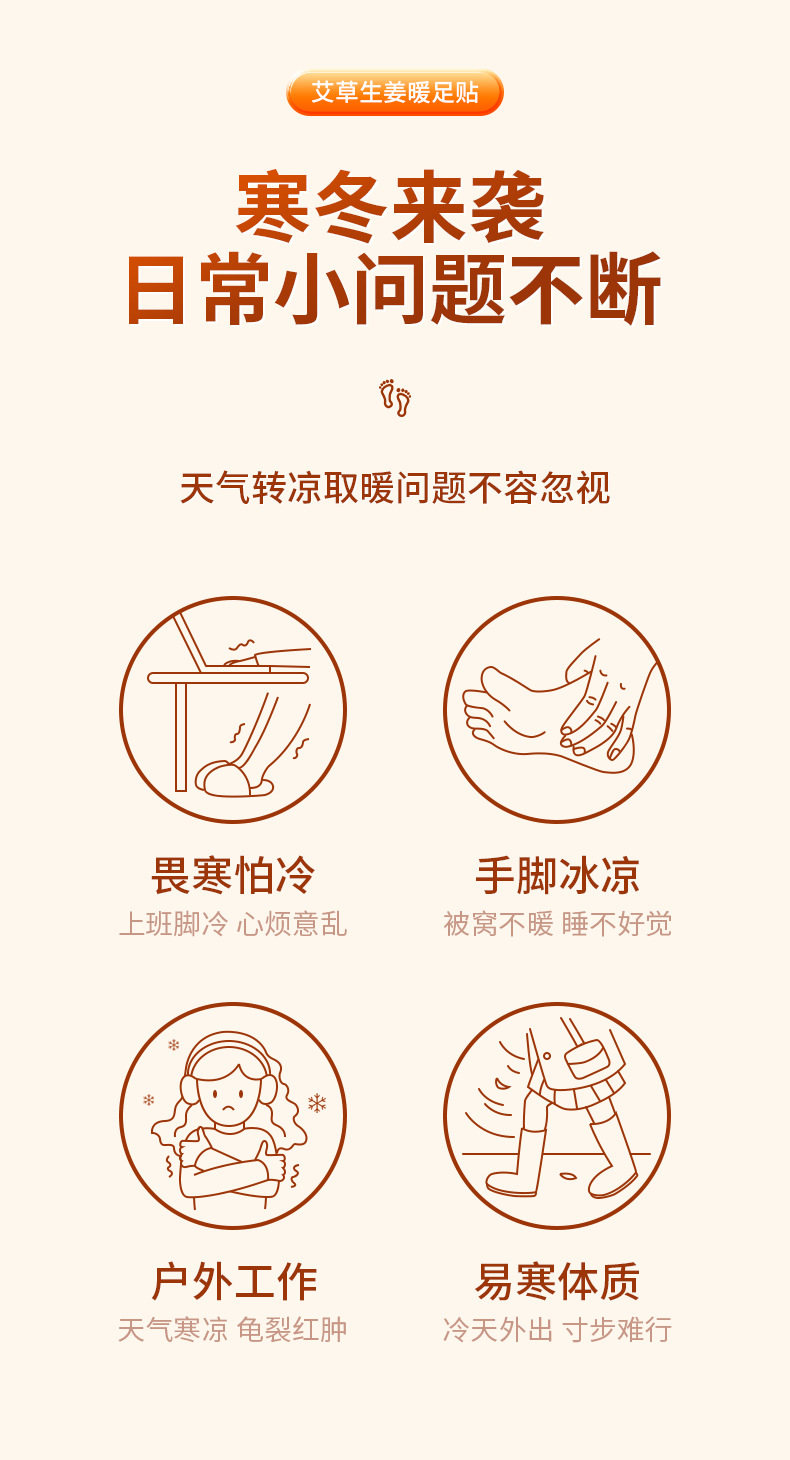 艾草生姜暖足贴

寒冬来袭
日常小问题不断

天气转凉取暖问题不容忽视

畏寒怕冷
上班脚冷 心烦意乱

手脚冰凉
被窝不暖 睡不好觉

户外工作
天气寒凉 龟裂红肿

易寒体质
冷天外出 寸步难行