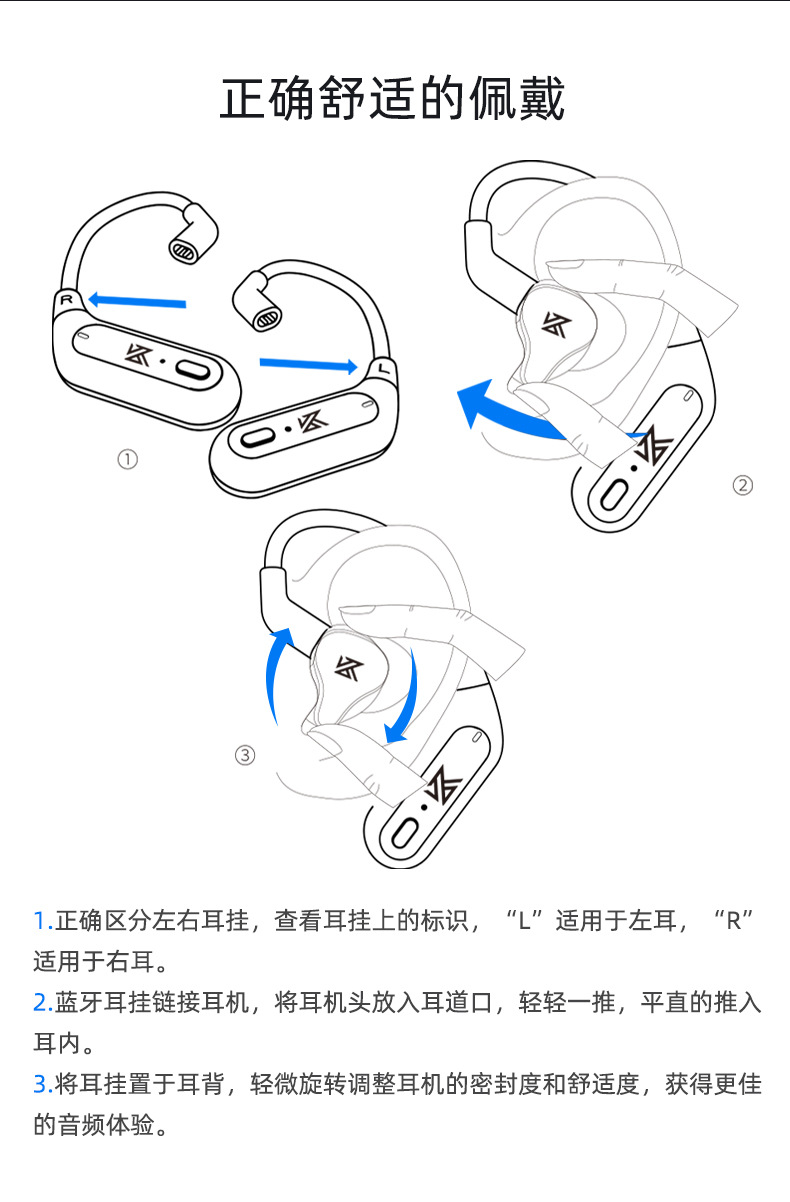 正确舒适的佩戴

R

L

①

②

③

1.正确区分左右耳挂，查看耳挂上的标识，“L”适用于左耳，“R”适用于右耳。

2.蓝牙耳挂链接耳机，将耳机头放入耳道口，轻轻一推，平直的推入耳内。

3.将耳挂置于耳背，轻微旋转调整耳机的密封度和舒适度，获得更佳的音频体验。