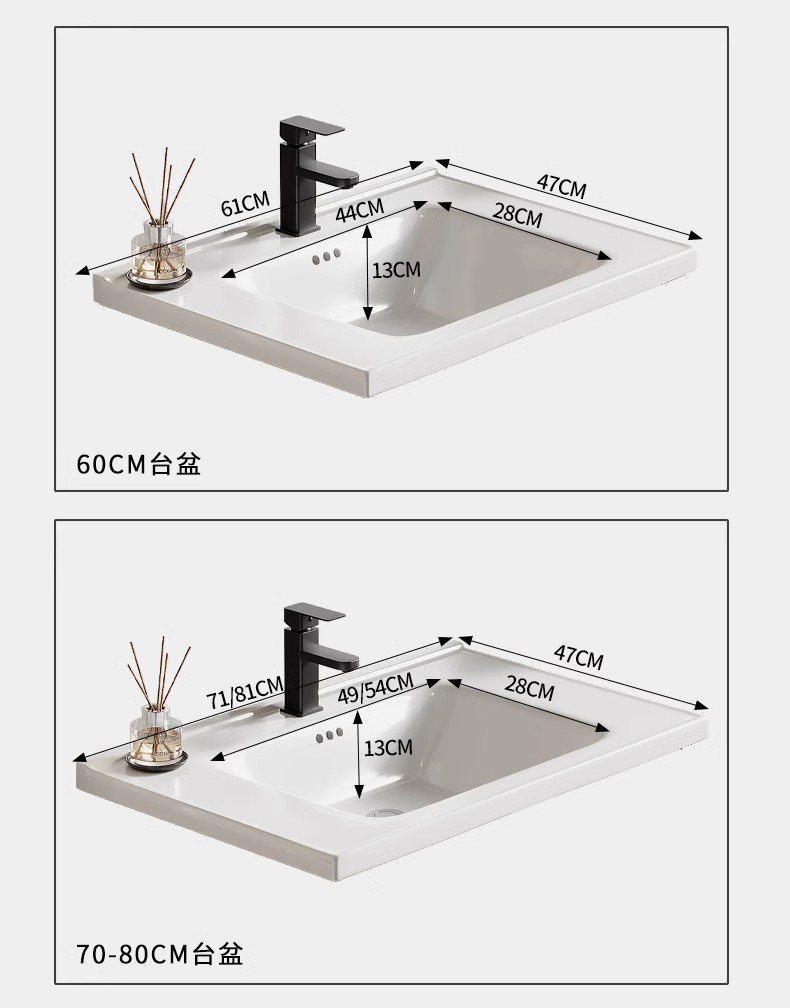 61CM
47CM
44CM
28CM
13CM

60CM台盆

71/81CM
47CM
49/54CM
28CM
13CM

70-80CM台盆