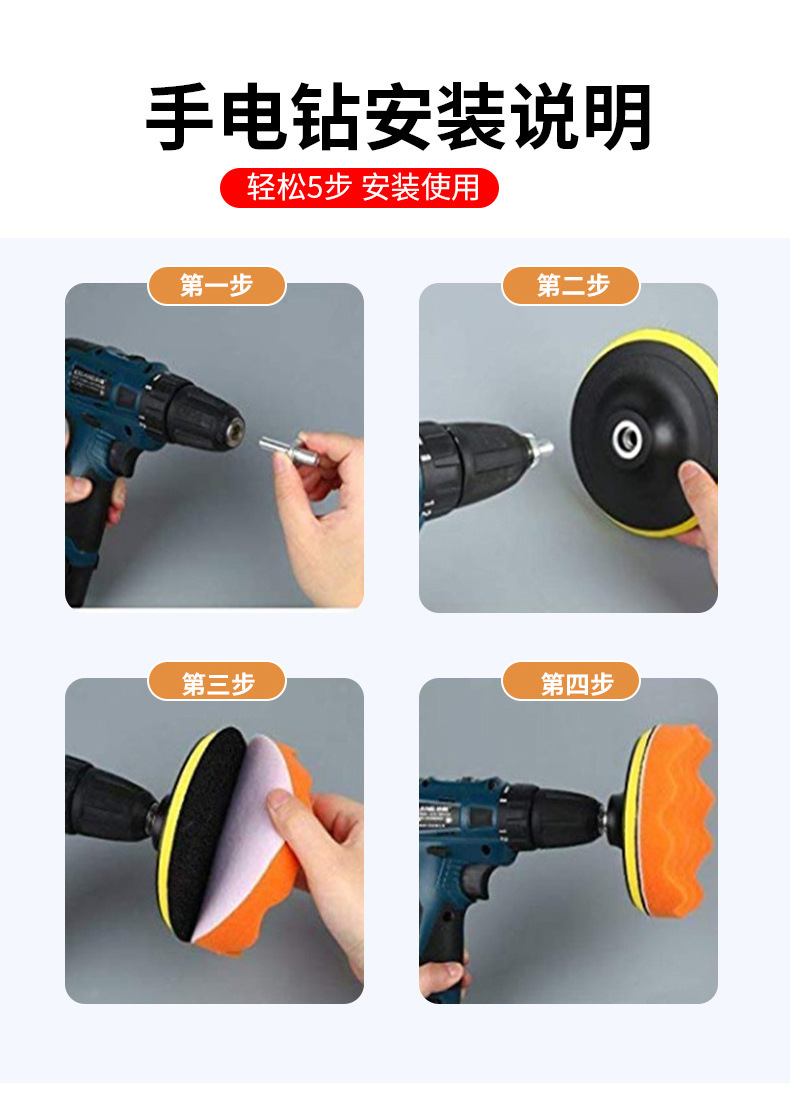 手电钻安装说明

轻松5步 安装使用

第一步

第二步

第三步

第四步