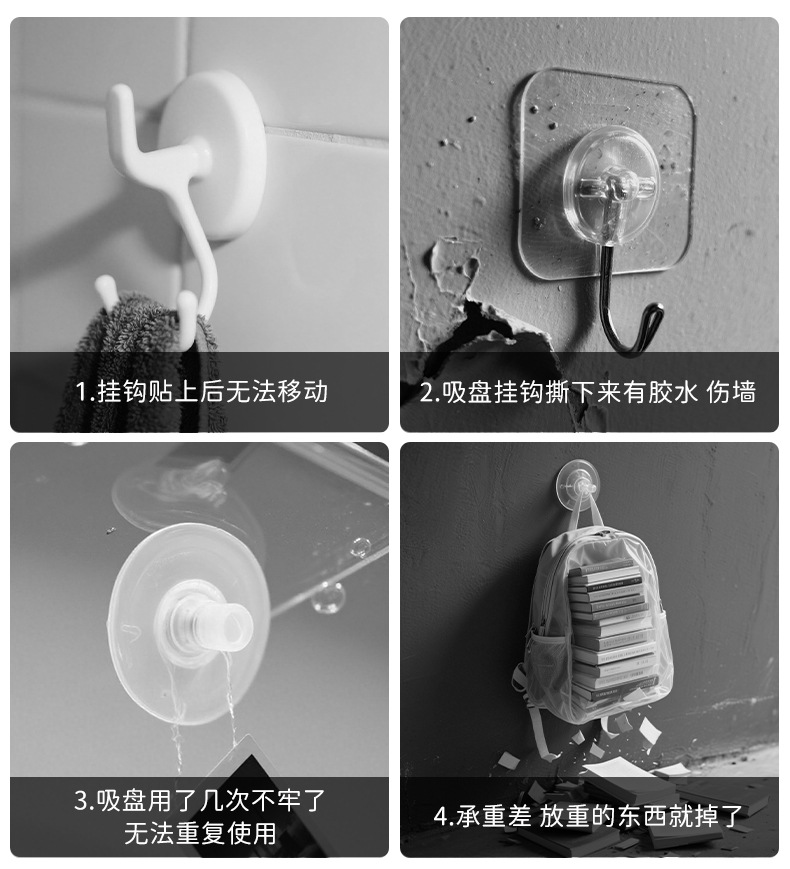 1.挂钩贴上后无法移动

2.吸盘挂钩撕下来有胶水 伤墙

3.吸盘用了几次不牢了
无法重复使用

4.承重差 放重的东西就掉了