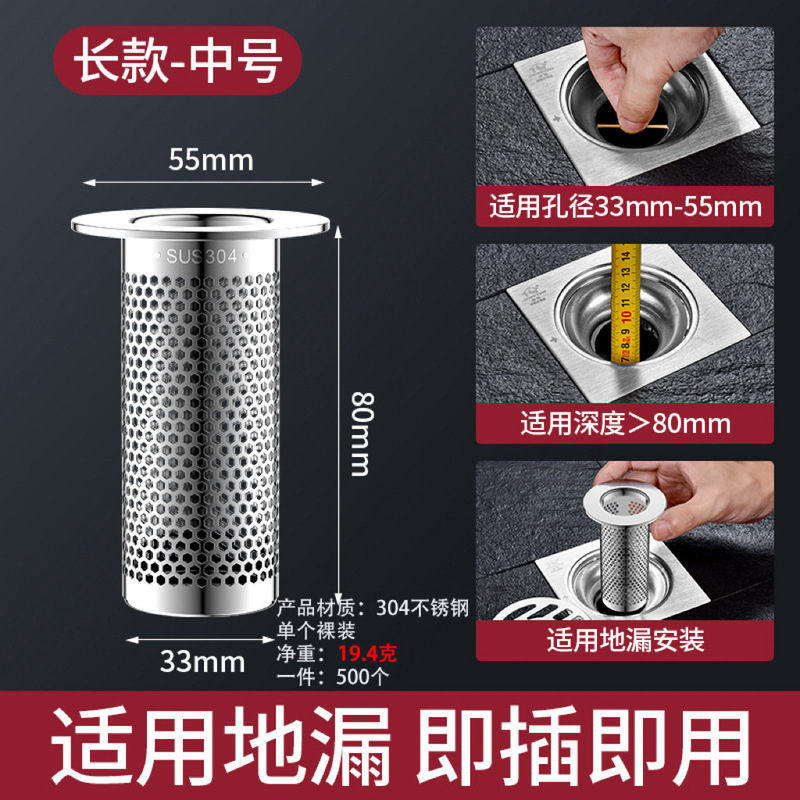 长款-中号

55mm

SUS304

80mm

33mm

产品材质：304不锈钢
单个裸装
净重：19.4克
一件：500个

适用孔径33mm-55mm

7 8 9 10 11 12 13 14

适用深度＞80mm

适用地漏安装

适用地漏 即插即用