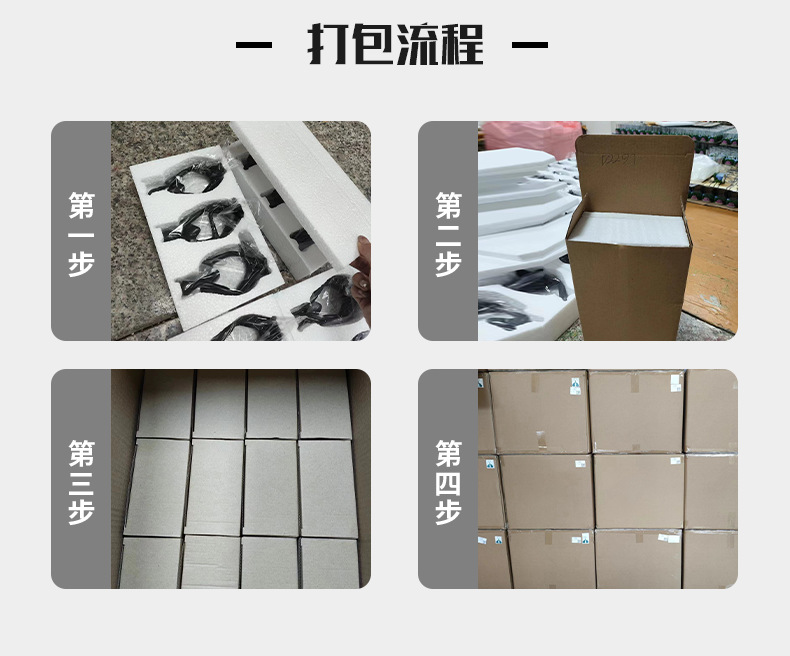 — 打包流程 —

第一步

第二步

第三步

第四步