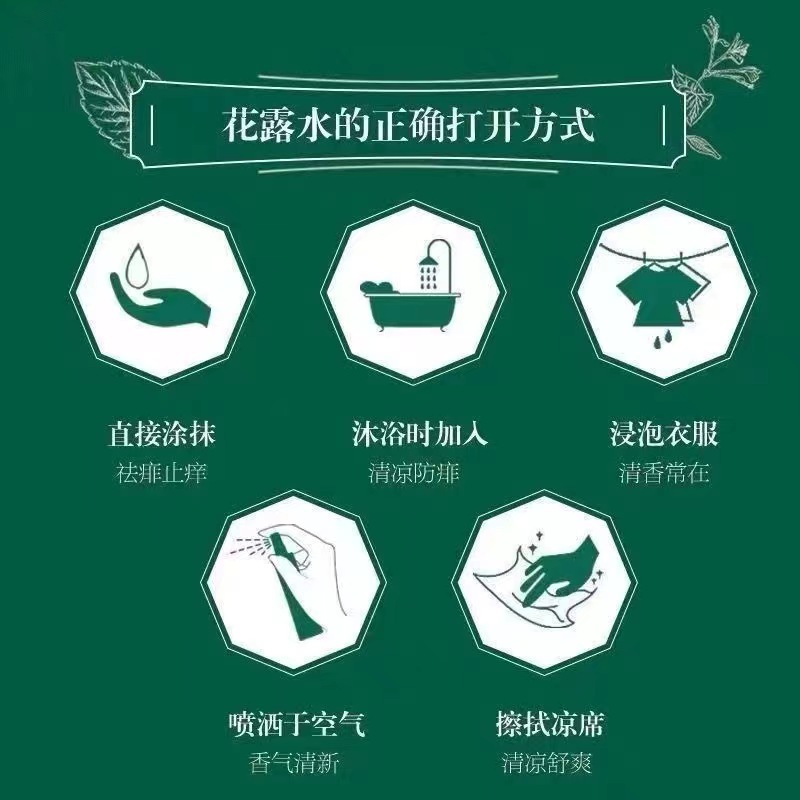 花露水的正确打开方式

直接涂抹
祛痱止痒

沐浴时加入
清凉防痱

浸泡衣服
清香常在

喷洒于空气
香气清新

擦拭凉席
清凉舒爽