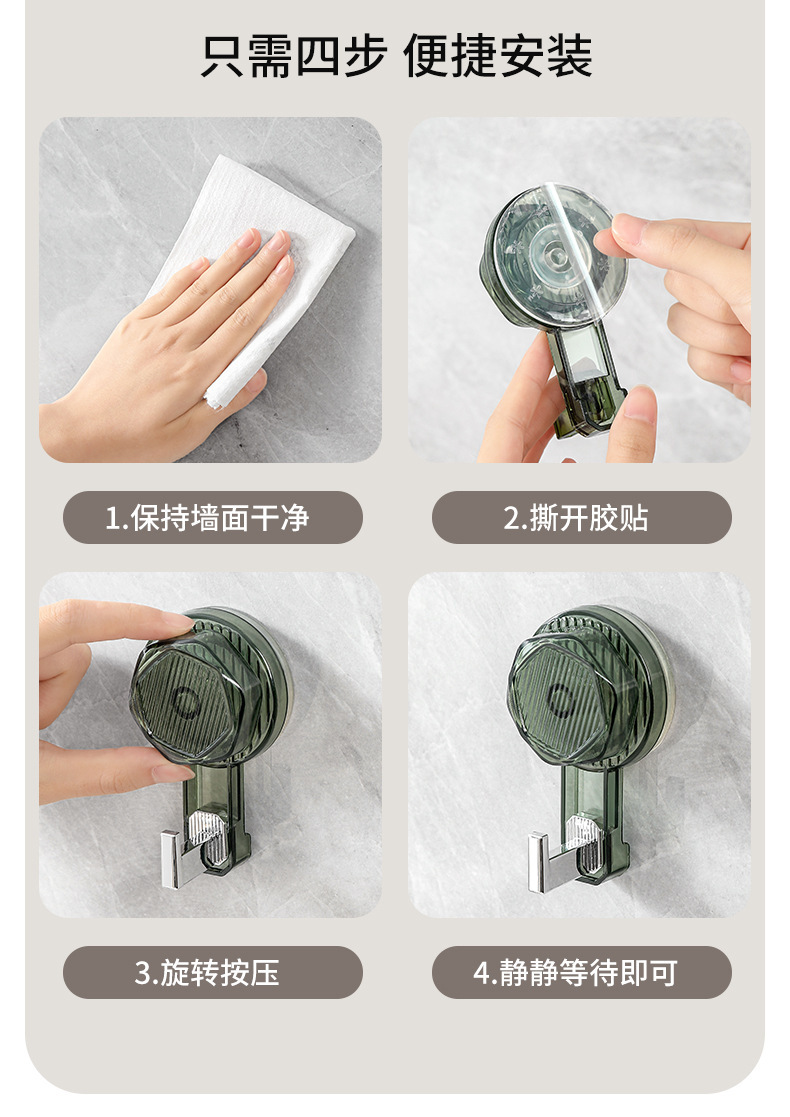 只需四步 便捷安装

1.保持墙面干净

2.撕开胶贴

3.旋转按压

4.静静等待即可