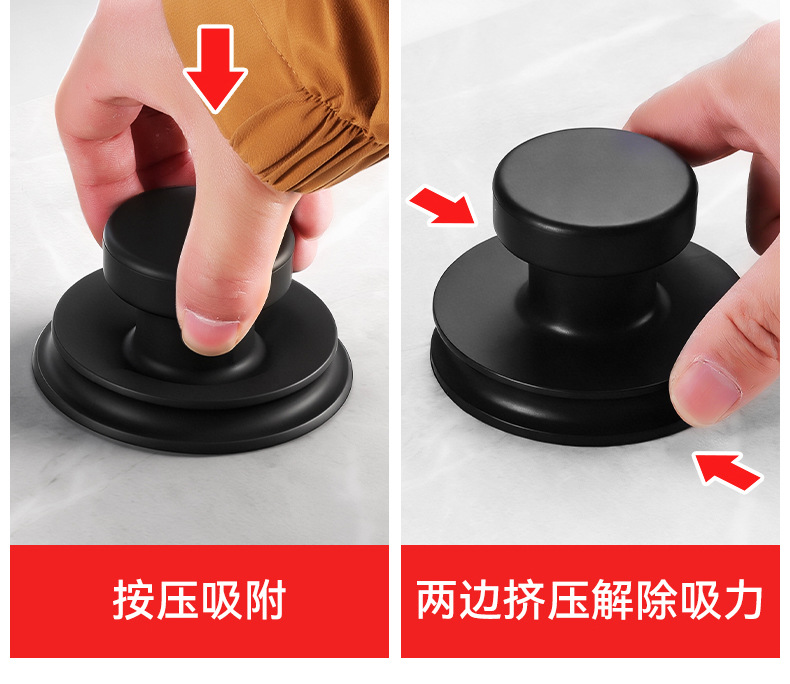 按压吸附

两边挤压解除吸力