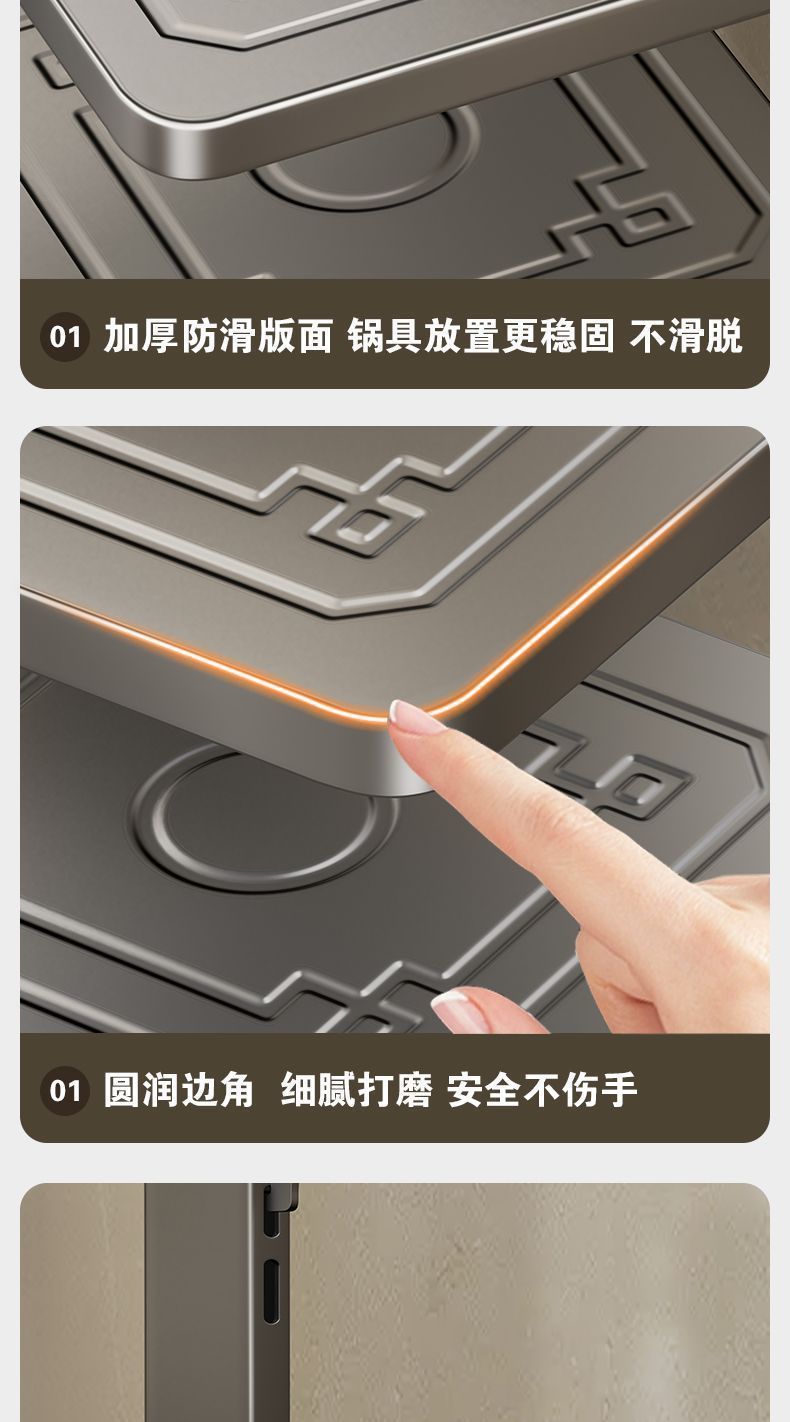 01 加厚防滑版面 锅具放置更稳固 不滑脱

01 圆润边角 细腻打磨 安全不伤手