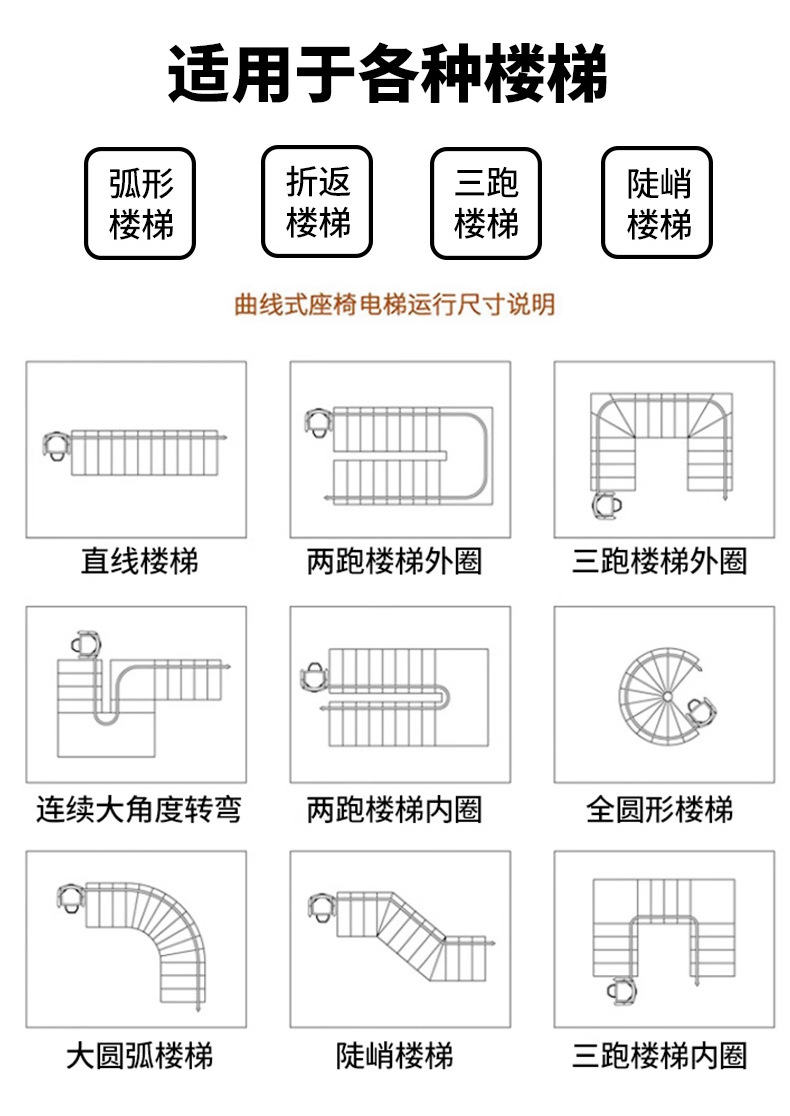 适用于各种楼梯

弧形楼梯

折返楼梯

三跑楼梯

陡峭楼梯

曲线式座椅电梯运行尺寸说明

直线楼梯

两跑楼梯外圈

三跑楼梯外圈

连续大角度转弯

两跑楼梯内圈

全圆形楼梯

大圆弧楼梯

陡峭楼梯

三跑楼梯内圈