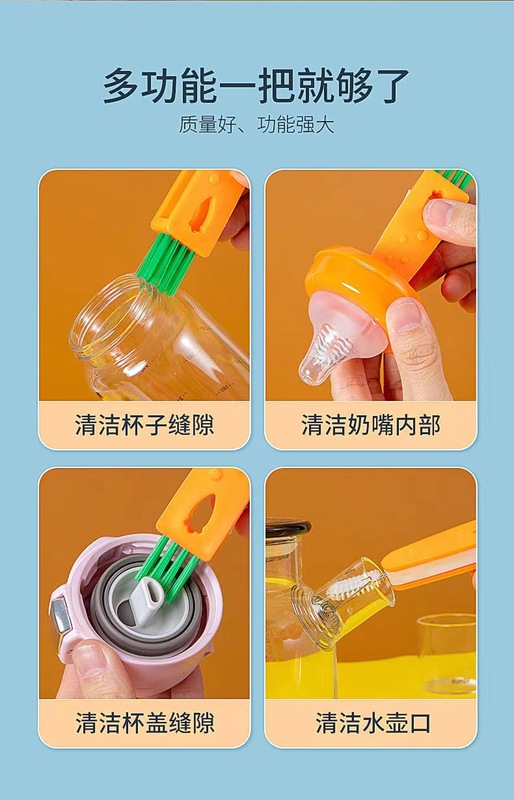 多功能一把就够了

质量好、功能强大

清洁杯子缝隙

清洁奶嘴内部

清洁杯盖缝隙

清洁水壶口