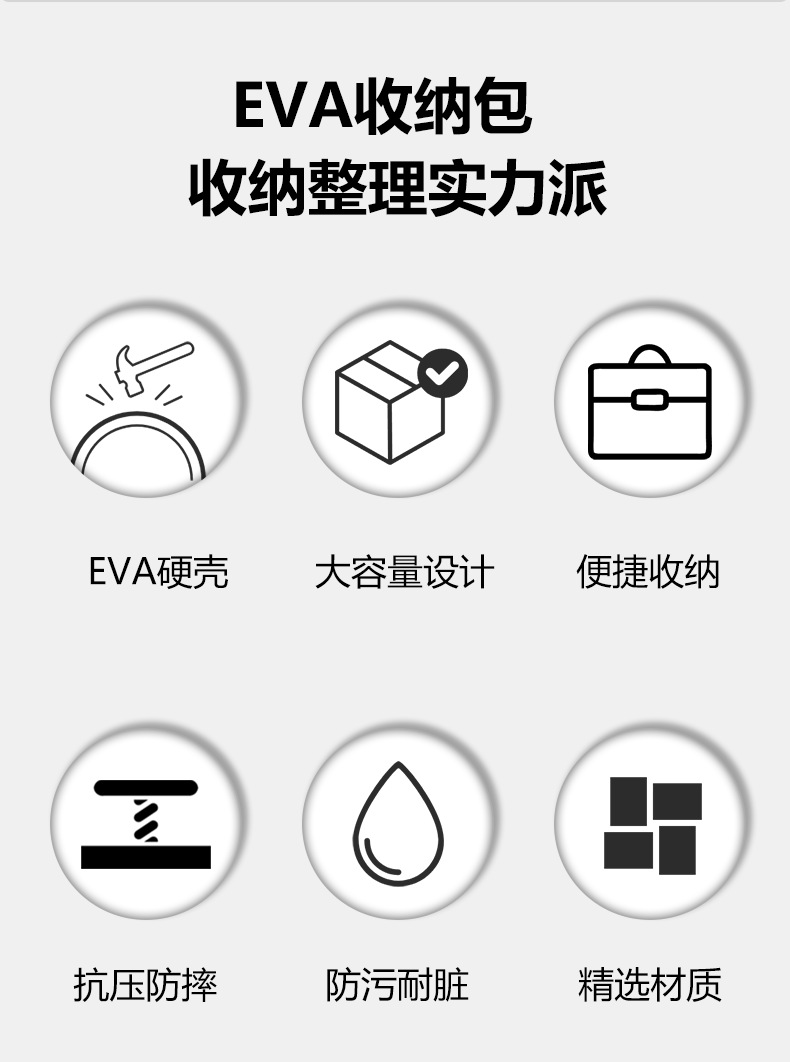 EVA收纳包
收纳整理实力派

EVA硬壳 大容量设计 便捷收纳

抗压防摔 防污耐脏 精选材质