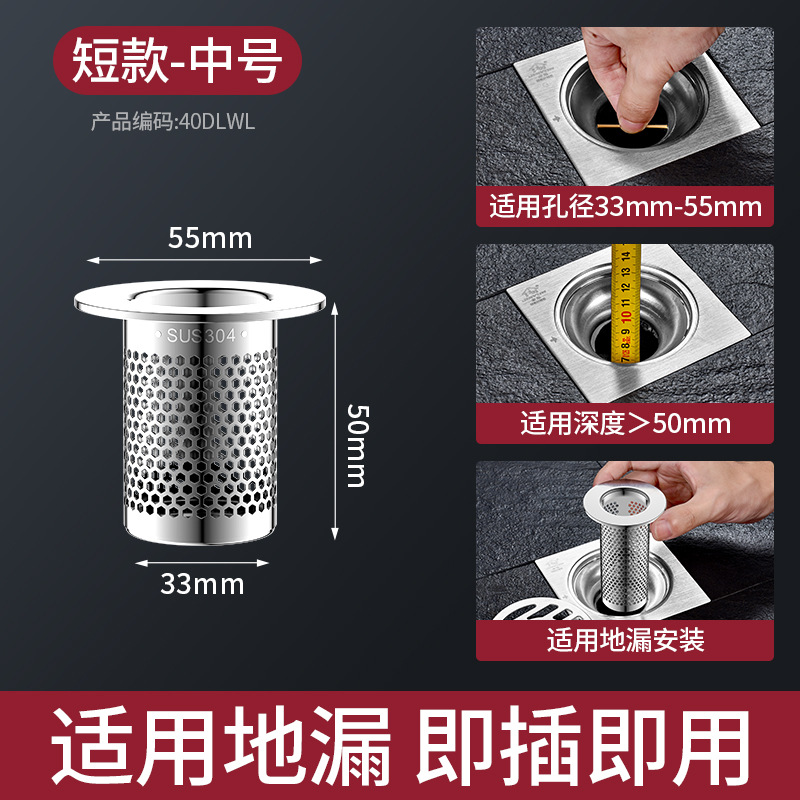 短款-中号

产品编码:40DLWL

55mm

SUS304

50mm

33mm

适用孔径33mm-55mm

7 8 9 10 11 12 13 14

适用深度＞50mm

适用地漏安装

适用地漏 即插即用