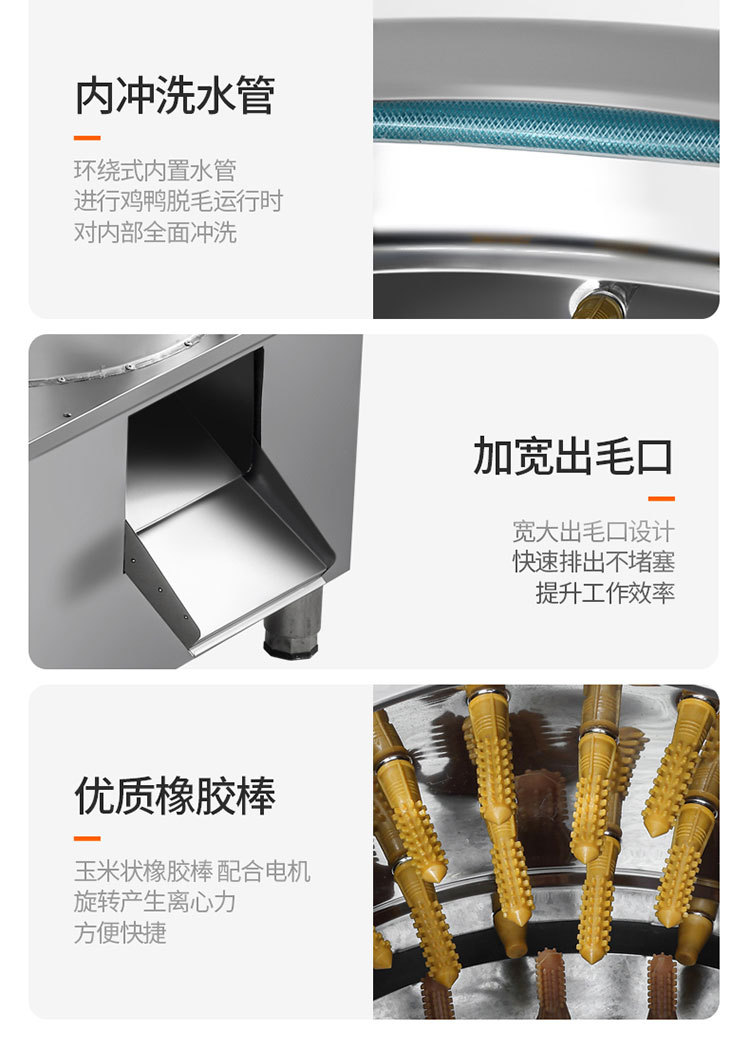 内冲洗水管

环绕式内置水管
进行鸡鸭脱毛运行时
对内部全面冲洗

加宽出毛口

宽大出毛口设计
快速排出不堵塞
提升工作效率

优质橡胶棒

玉米状橡胶棒 配合电机
旋转产生离心力
方便快捷