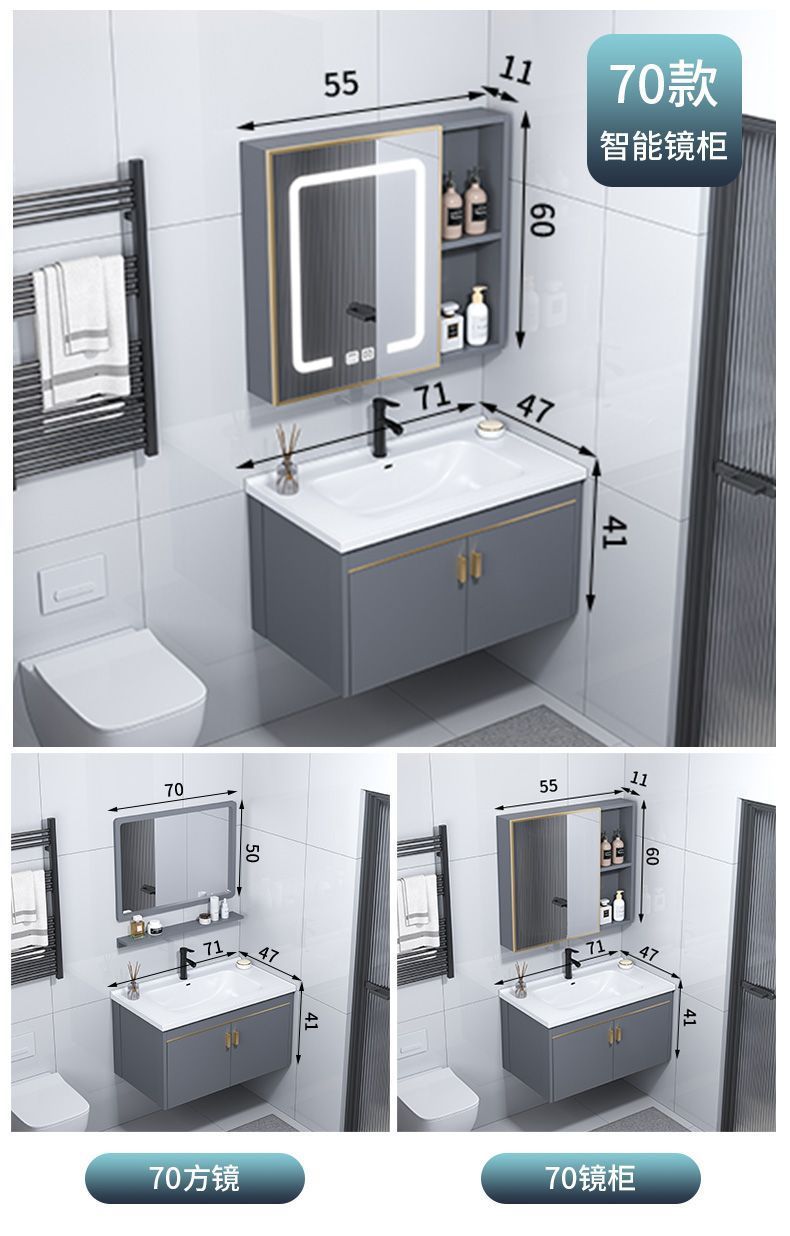 70款
智能镜柜

55
11
60
71
47
41

70
50
71
47
41

55
11
60
71
47
41

70方镜

70镜柜