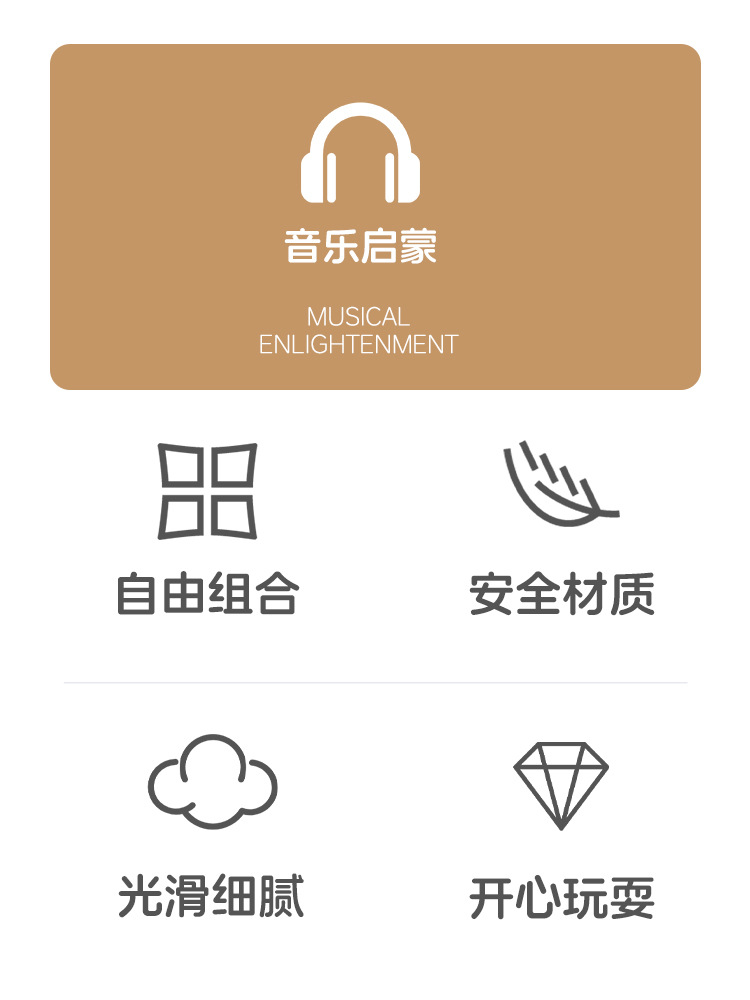 音乐启蒙

MUSICAL
ENLIGHTENMENT

自由组合

安全材质

光滑细腻

开心玩耍