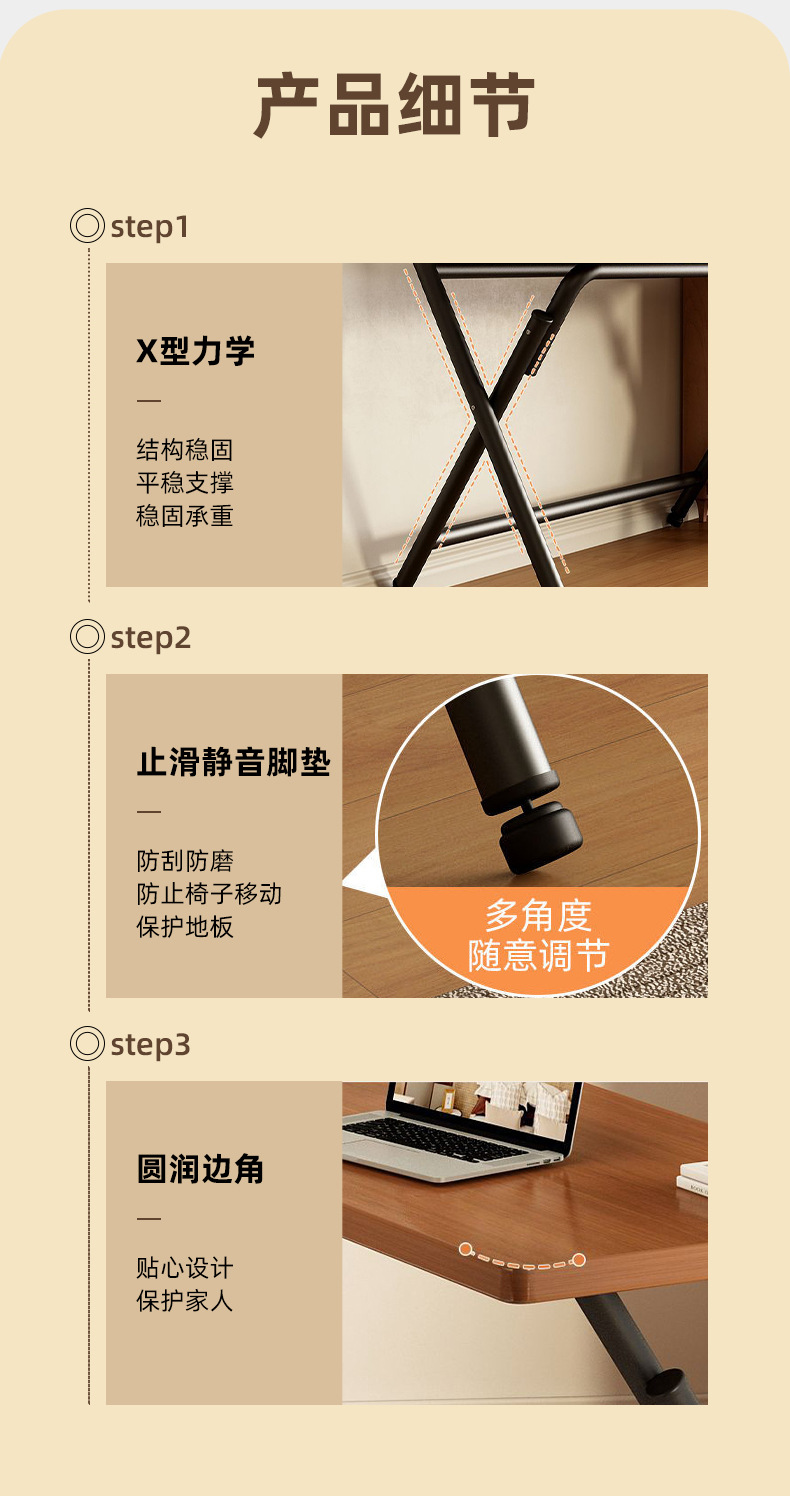 产品细节

step1

X型力学

—

结构稳固
平稳支撑
稳固承重

step2

止滑静音脚垫

—

防刮防磨
防止椅子移动
保护地板

多角度
随意调节

step3

圆润边角

—

贴心设计
保护家人