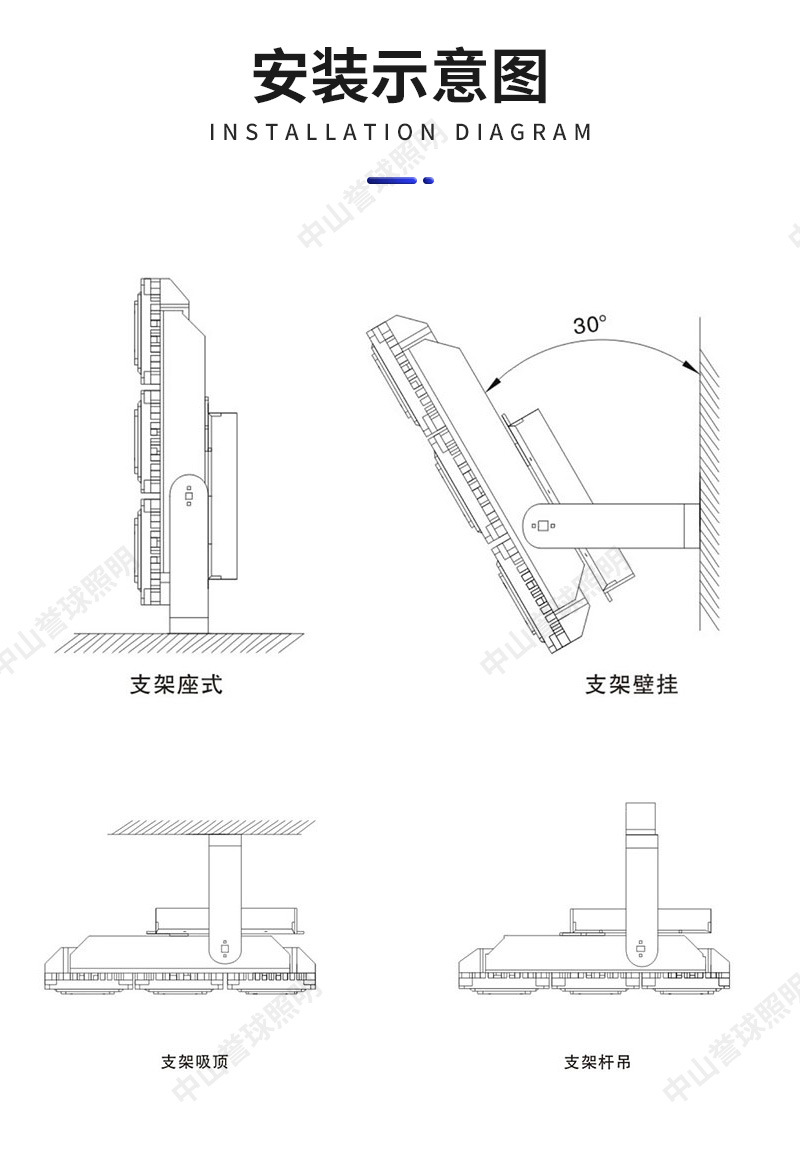 安装示意图
INSTALLATION DIAGRAM

中山誉球照明

30°

支架座式

支架壁挂

支架吸顶

支架杆吊