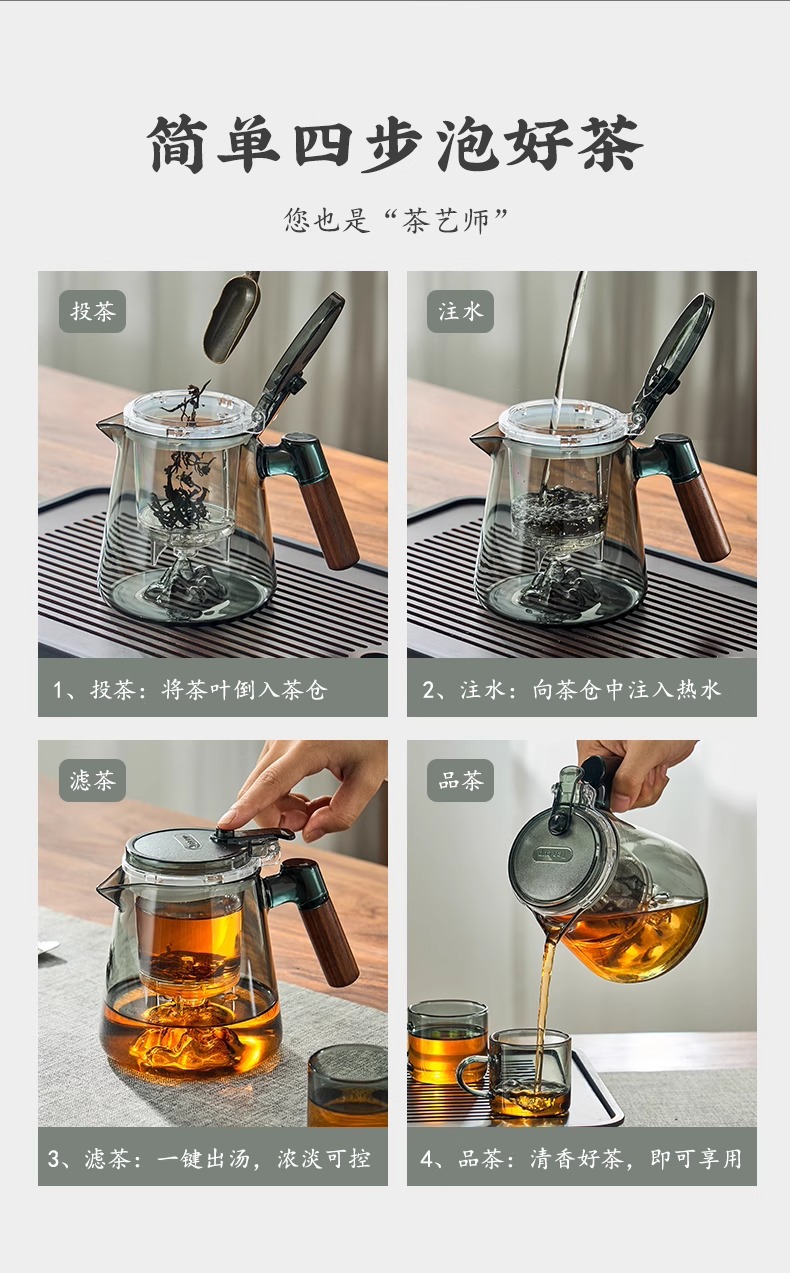 简单四步泡好茶

您也是“茶艺师”

投茶

1、投茶：将茶叶倒入茶仓

注水

2、注水：向茶仓中注入热水

滤茶

3、滤茶：一键出汤，浓淡可控

品茶

4、品茶：清香好茶，即可享用