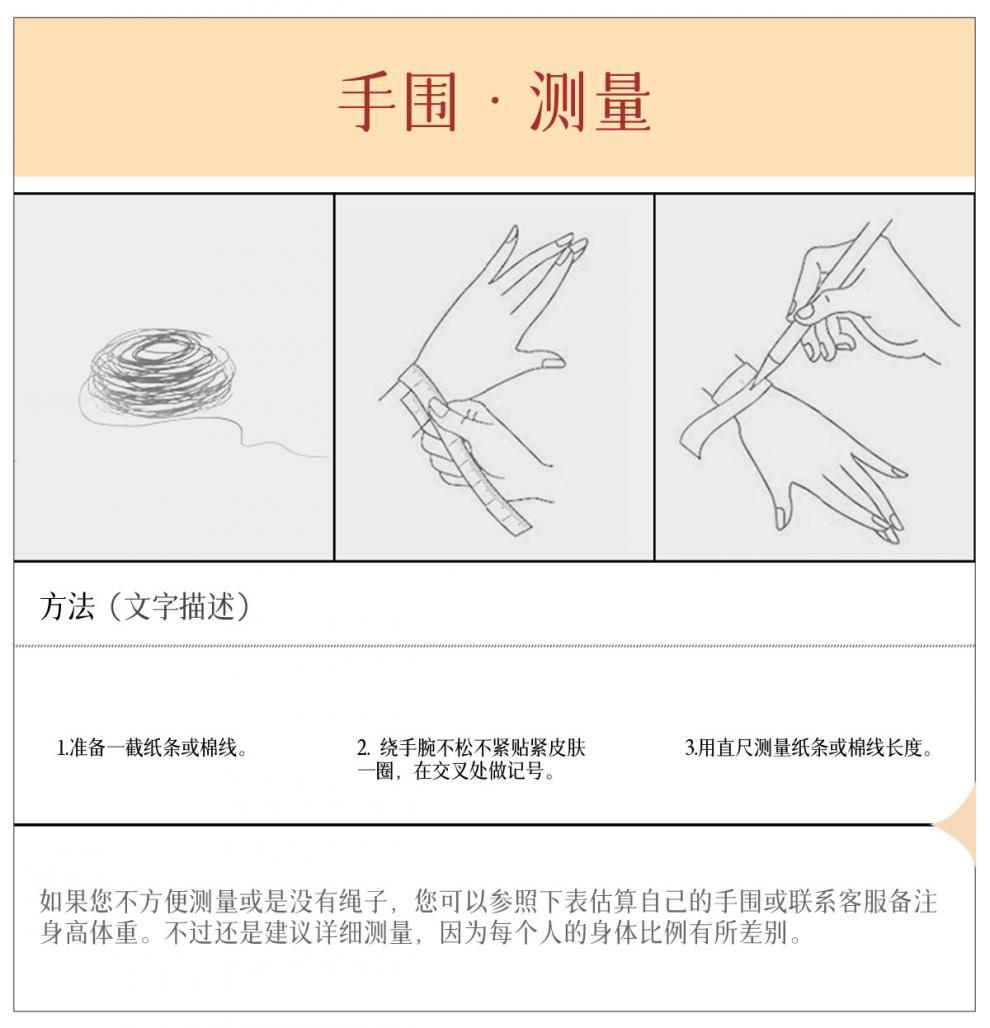 手围 · 测量

方法（文字描述）

1.准备一截纸条或棉线。

2. 绕手腕不松不紧贴紧皮肤一圈，在交叉处做记号。

3.用直尺测量纸条或棉线长度。

如果您不方便测量或是没有绳子，您可以参照下表估算自己的手围或联系客服备注身高体重。不过还是建议详细测量，因为每个人的身体比例有所差别。