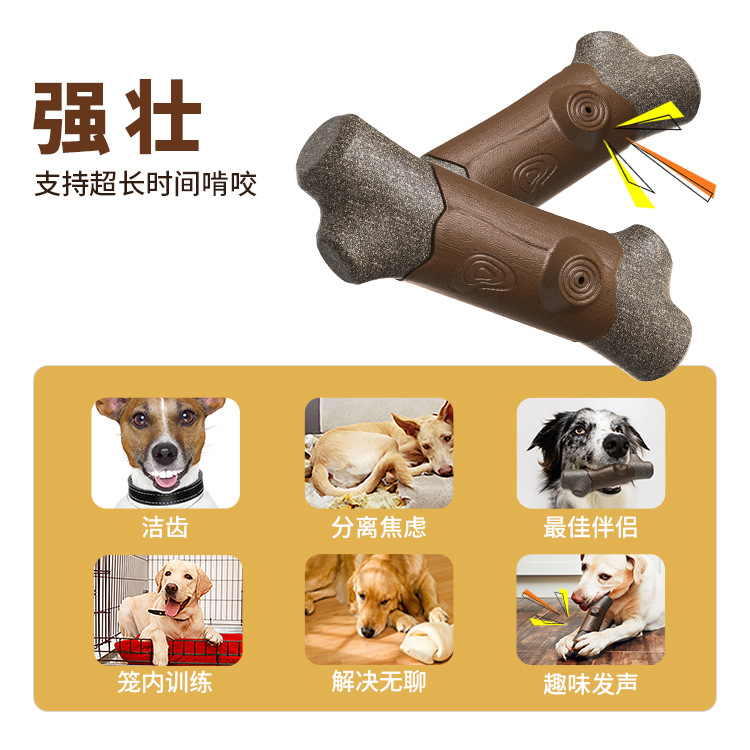 强壮
支持超长时间啃咬

洁齿
分离焦虑
最佳伴侣
笼内训练
解决无聊
趣味发声