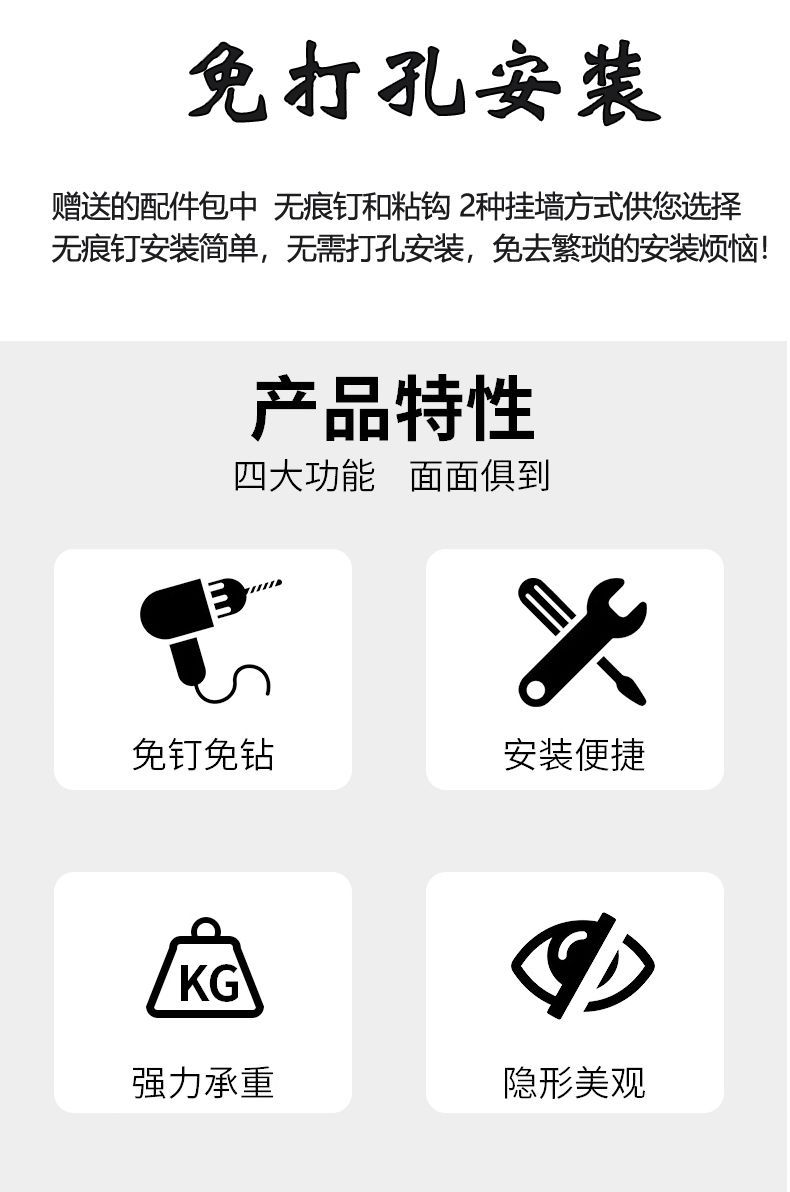 免打孔安装

赠送的配件包中 无痕钉和粘钩 2种挂墙方式供您选择
无痕钉安装简单，无需打孔安装，免去繁琐的安装烦恼！

产品特性

四大功能 面面俱到

免钉免钻

安装便捷

KG

强力承重

隐形美观