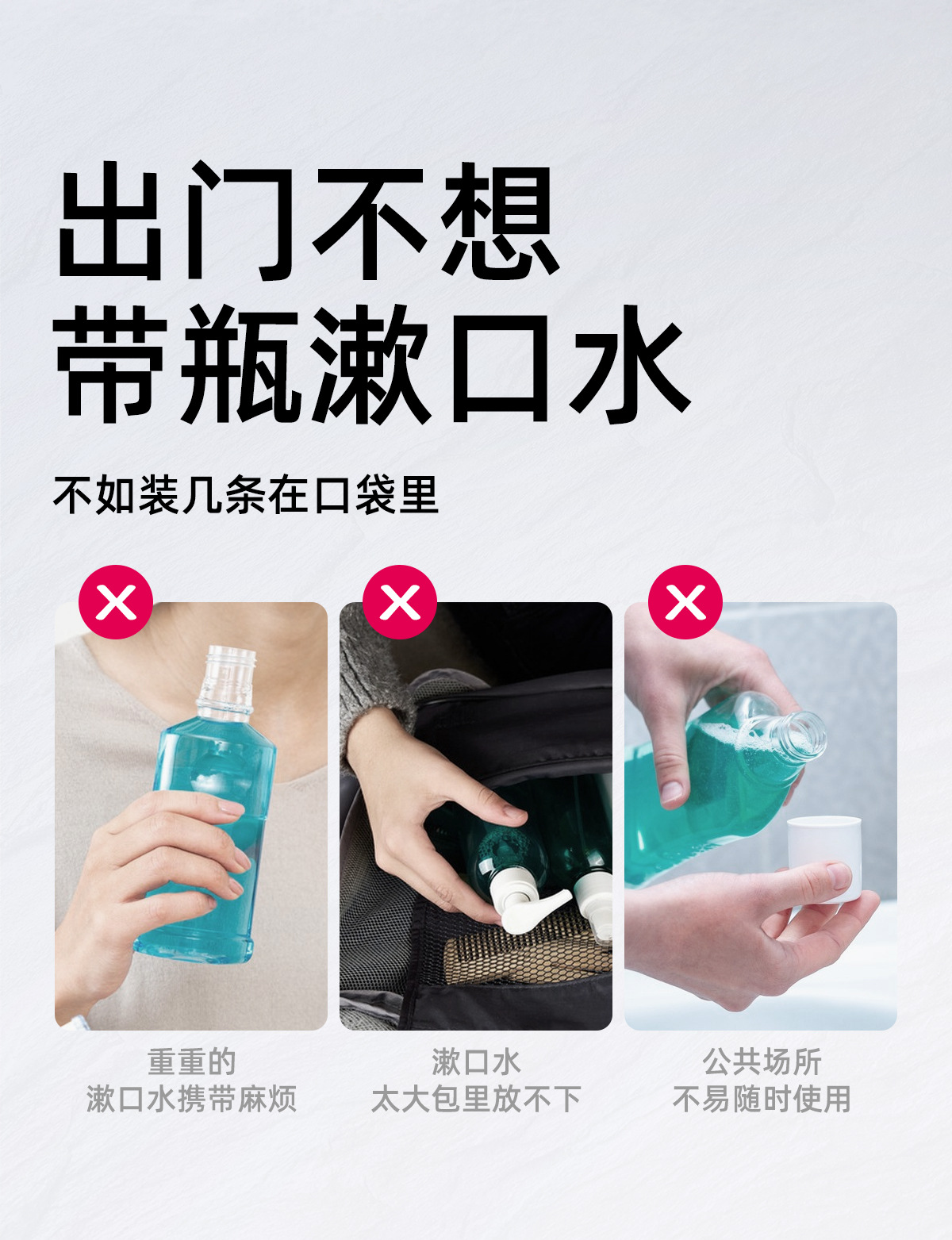 出门不想
带瓶漱口水

不如装几条在口袋里

重重的
漱口水携带麻烦

漱口水
太大包里放不下

公共场所
不易随时使用