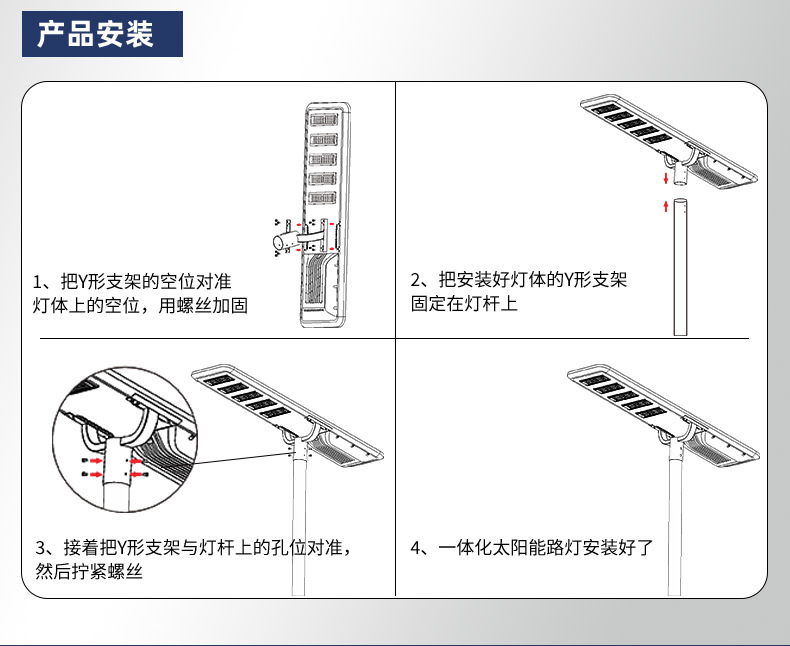 产品安装

1、把Y形支架的空位对准灯体上的空位，用螺丝加固

2、把安装好灯体的Y形支架固定在灯杆上

3、接着把Y形支架与灯杆上的孔位对准，然后拧紧螺丝

4、一体化太阳能路灯安装好了