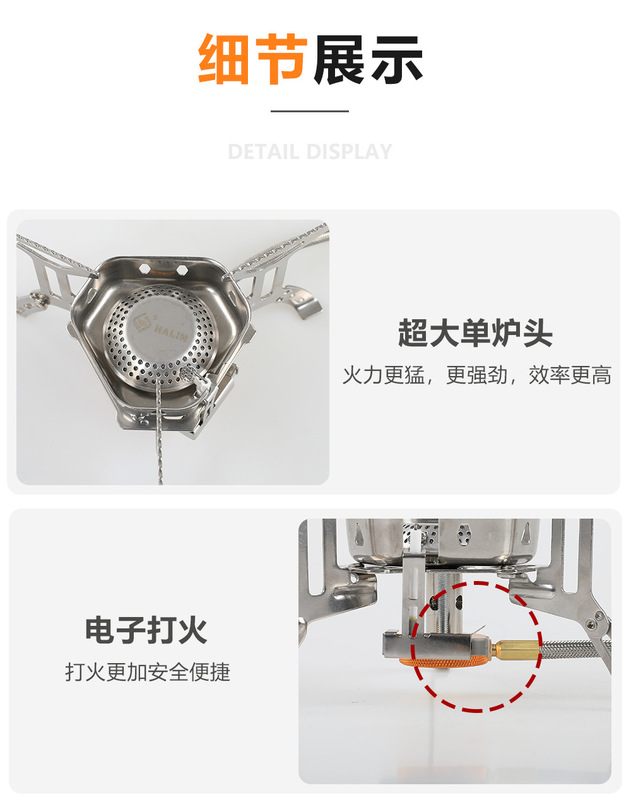 细节展示

DETAIL DISPLAY

HALIN

超大单炉头

火力更猛，更强劲，效率更高

电子打火

打火更加安全便捷