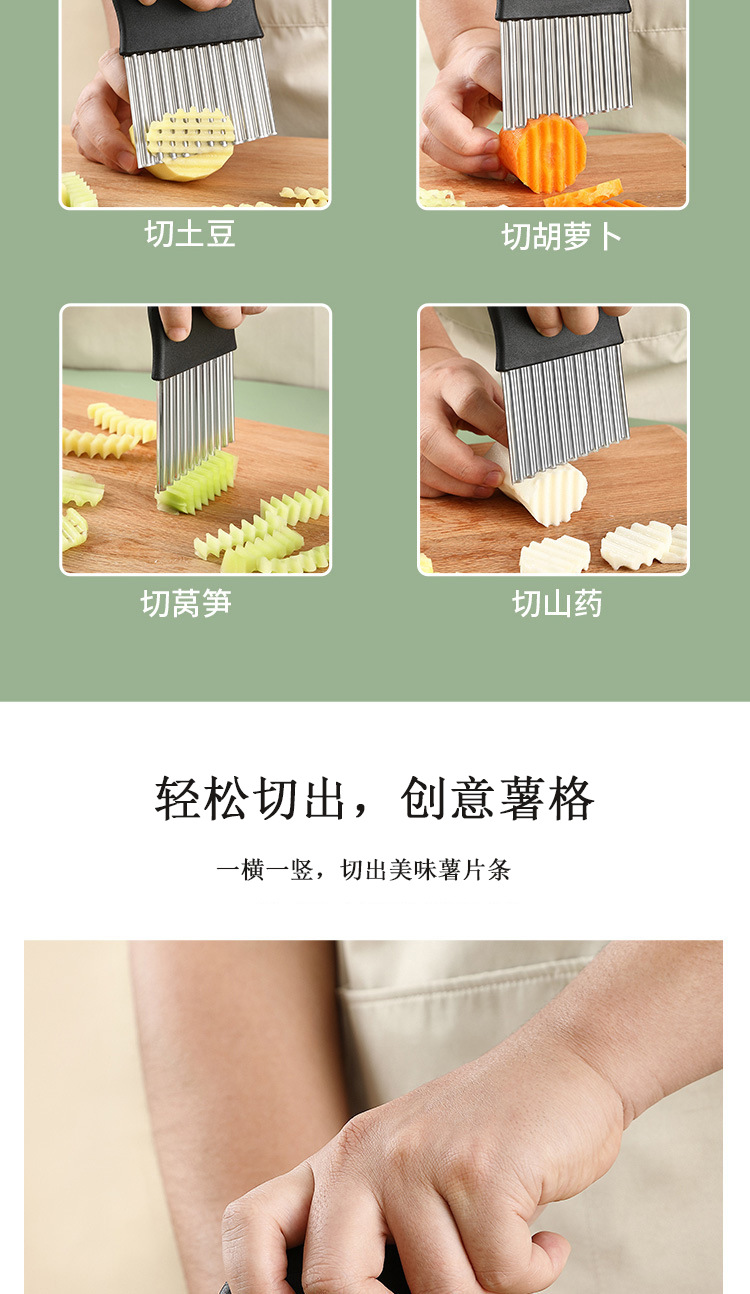 切土豆

切胡萝卜

切莴笋

切山药

轻松切出，创意薯格

一横一竖，切出美味薯片条