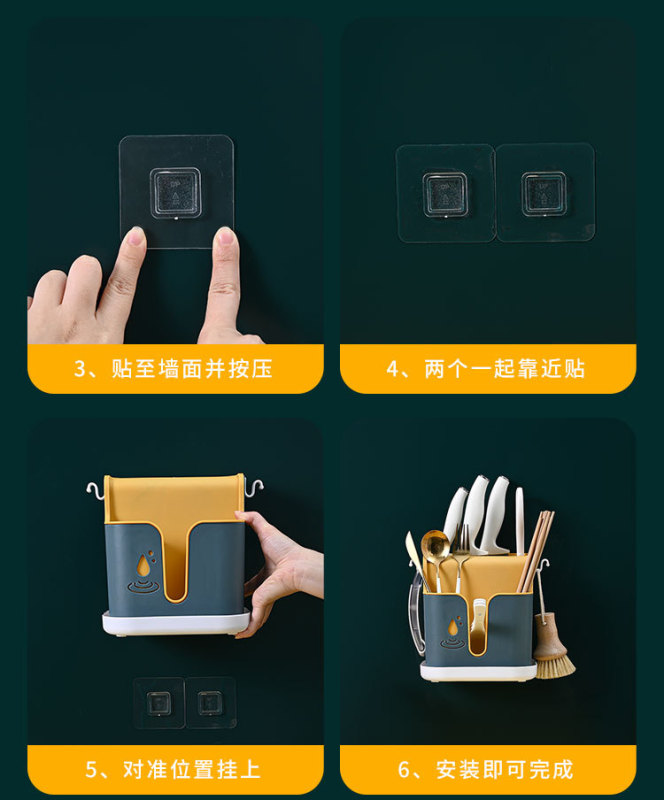 3、贴至墙面并按压

4、两个一起靠近贴

5、对准位置挂上

6、安装即可完成